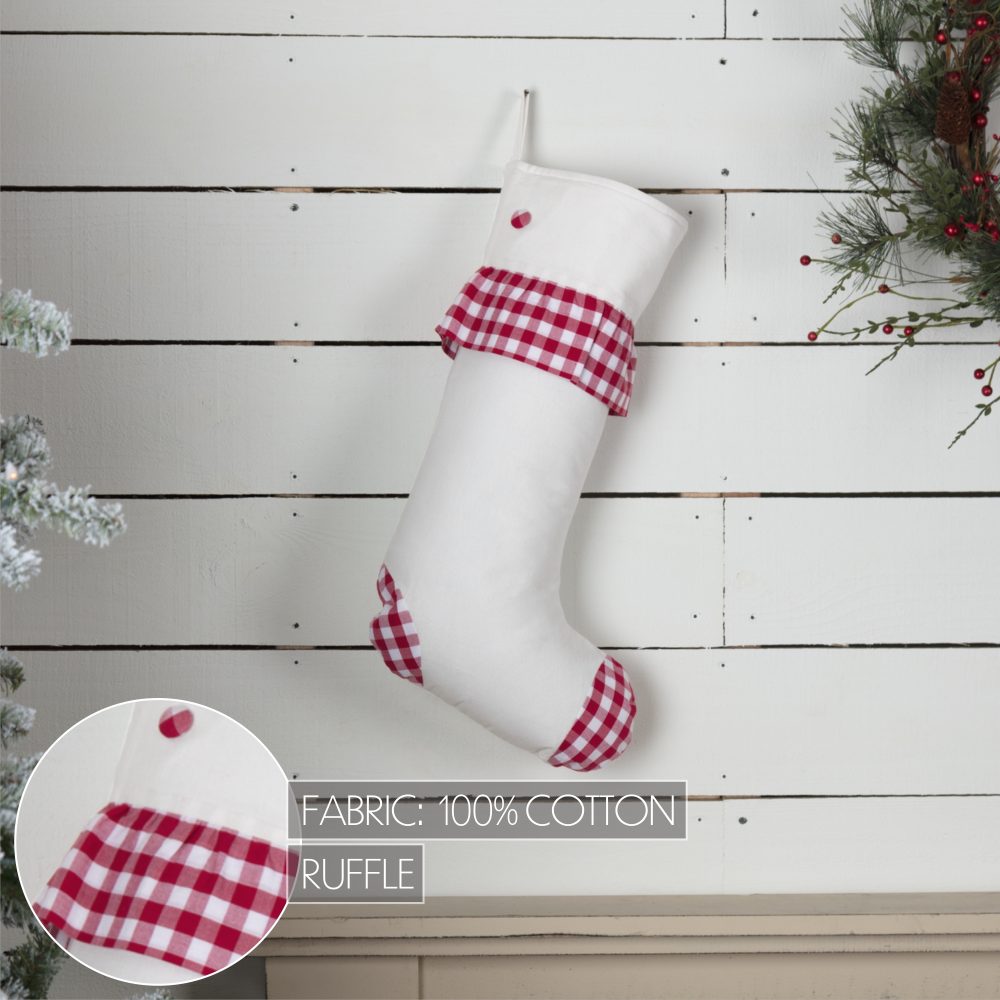 FABRIC: 100% COTTON
RUFFLE