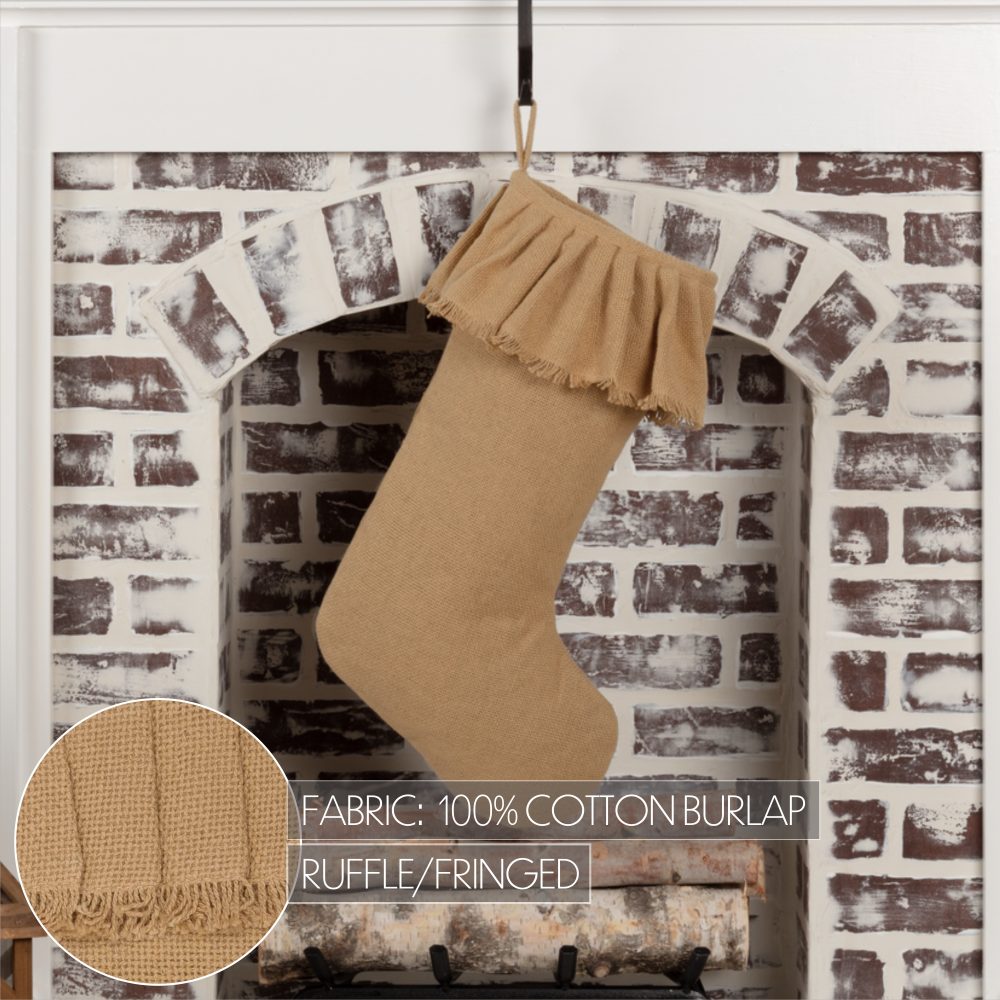 FABRIC: 100% COTTON BURLAP

RUFFLE/FRINGED