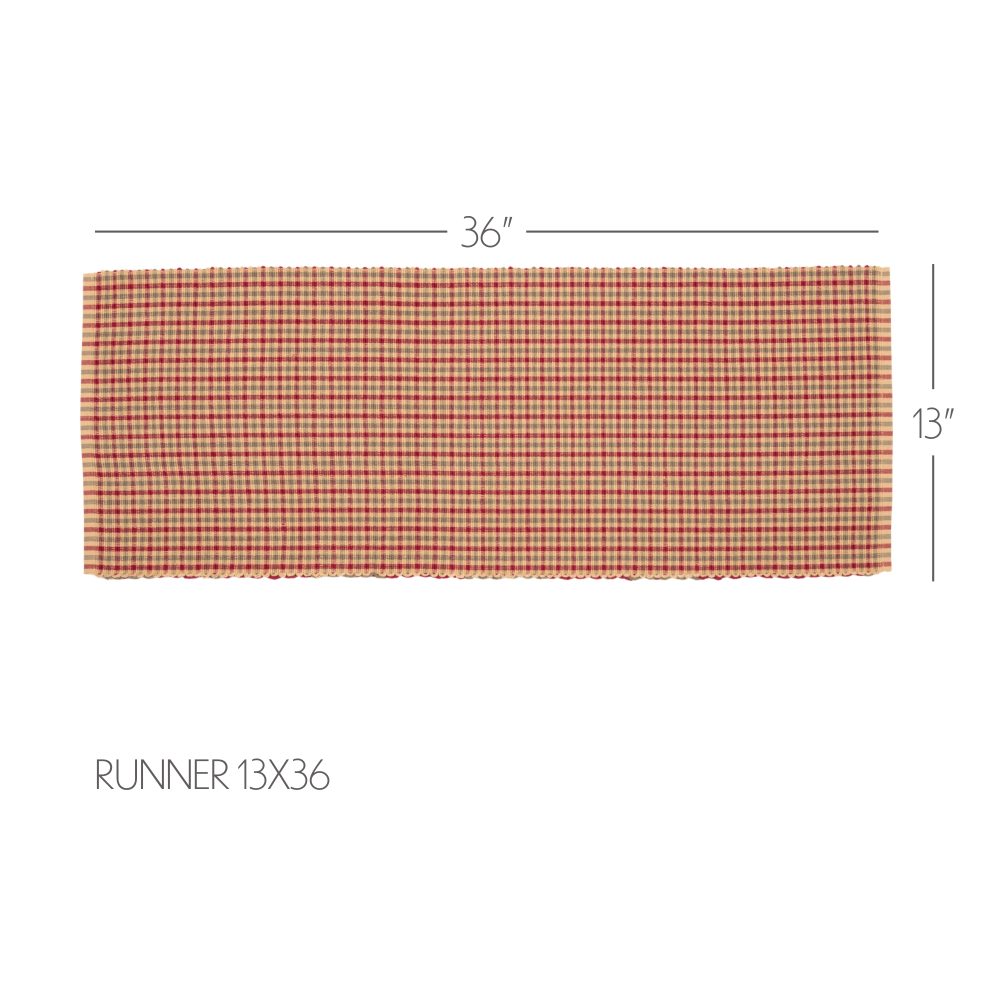 36"

13"

RUNNER 13X36