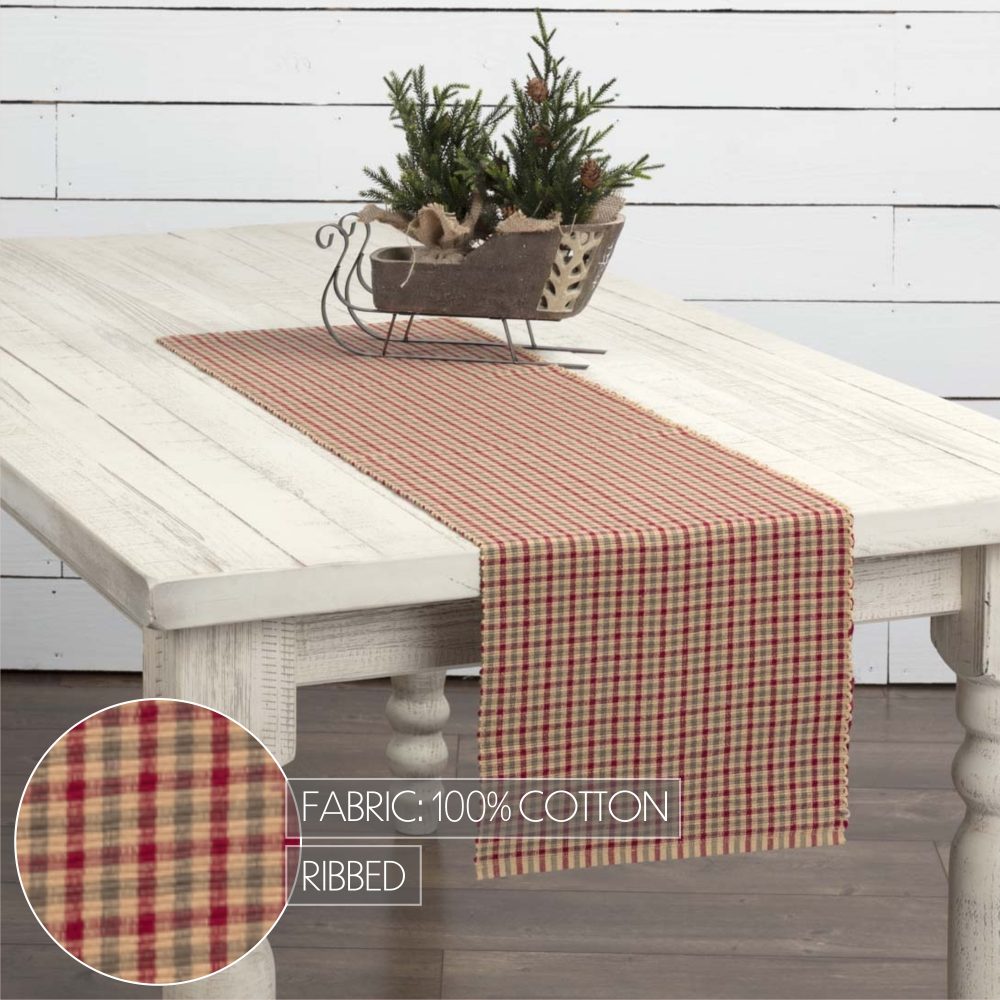 FABRIC: 100% COTTON

RIBBED