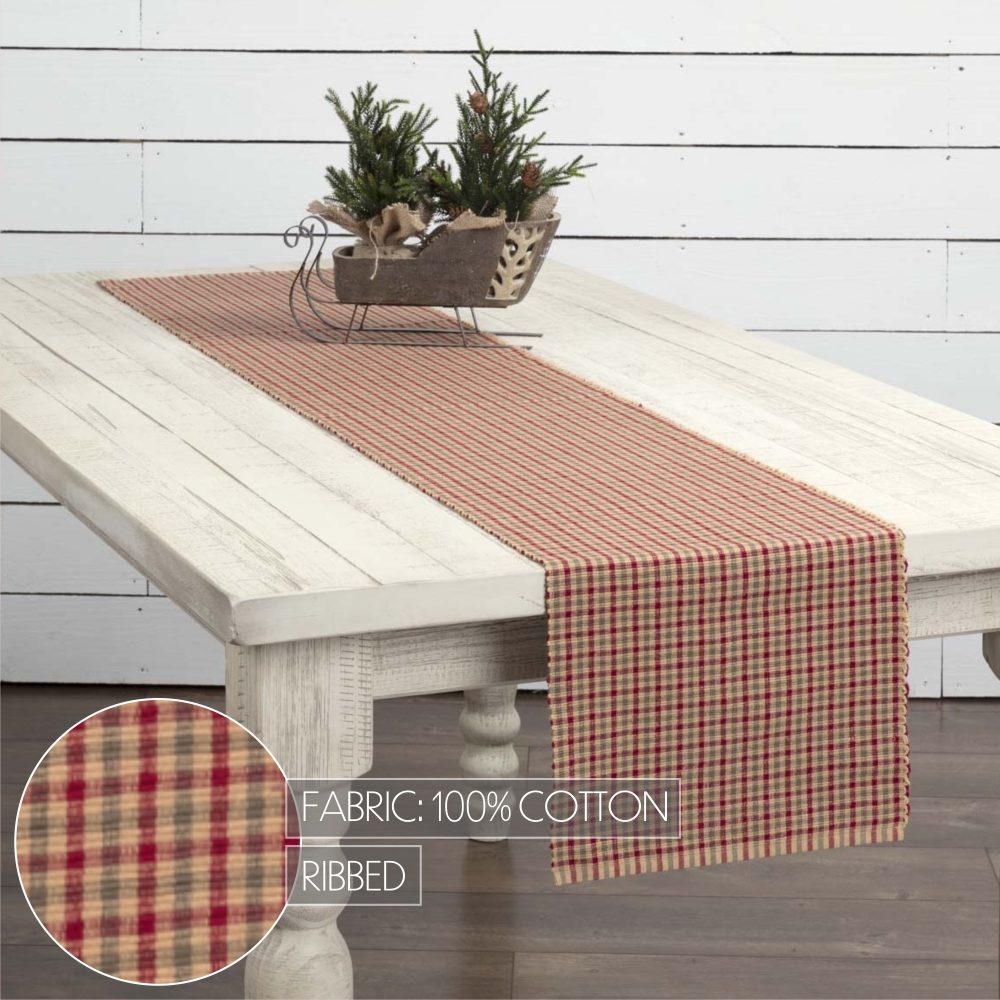 FABRIC: 100% COTTON

RIBBED