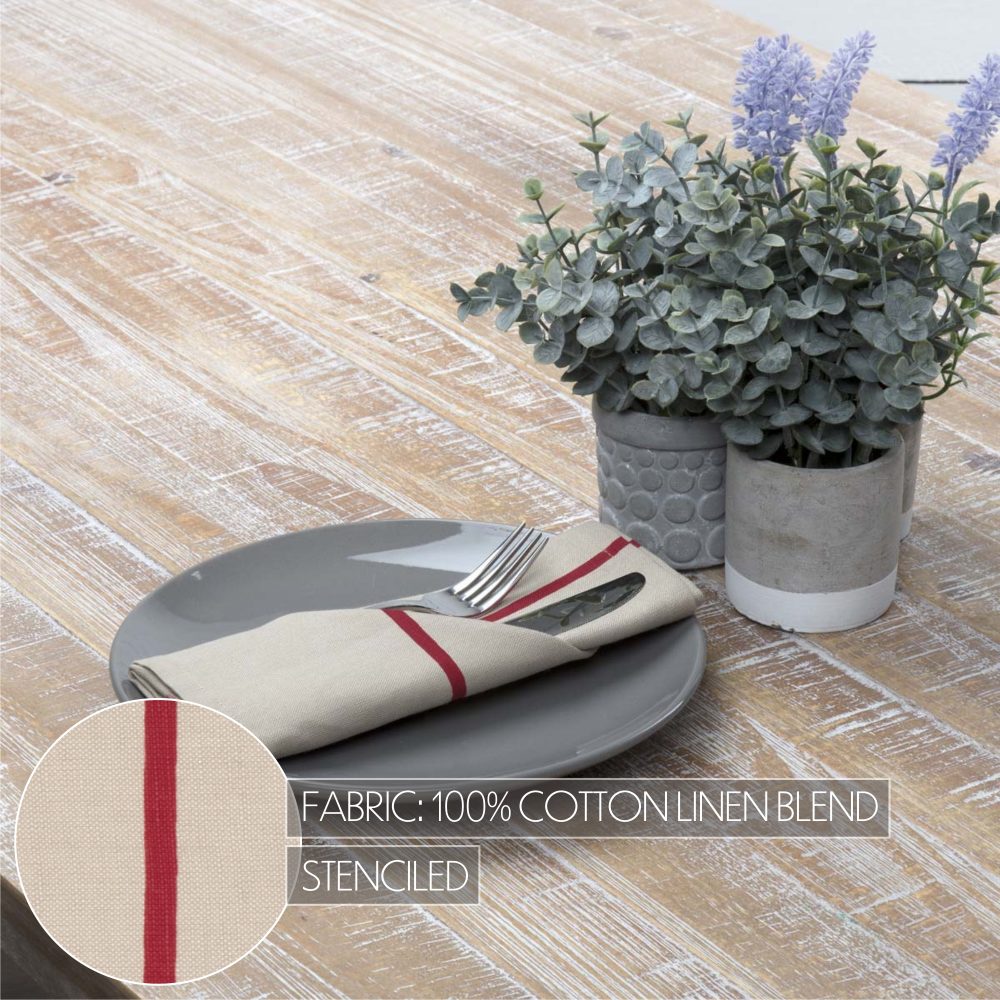 FABRIC: 100% COTTON LINEN BLEND

STENCILED