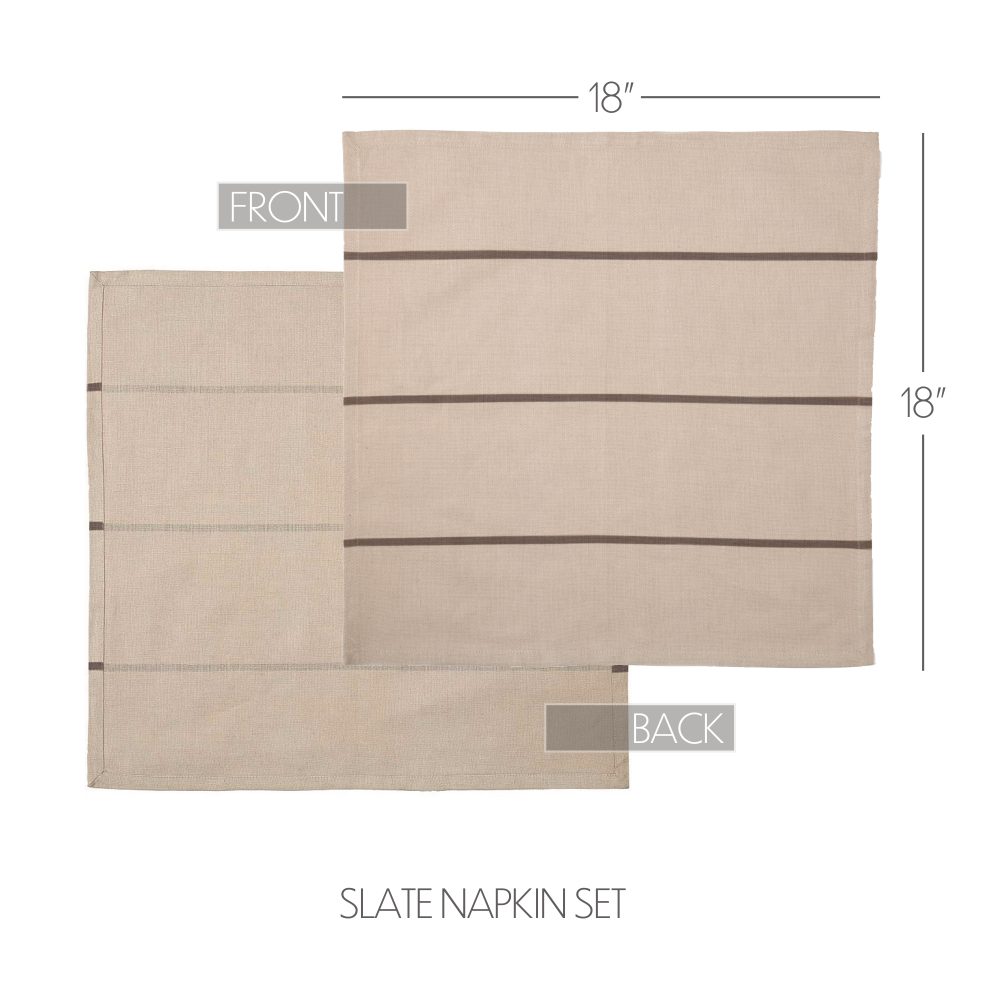 18″

FRONT

18″

BACK

SLATE NAPKIN SET