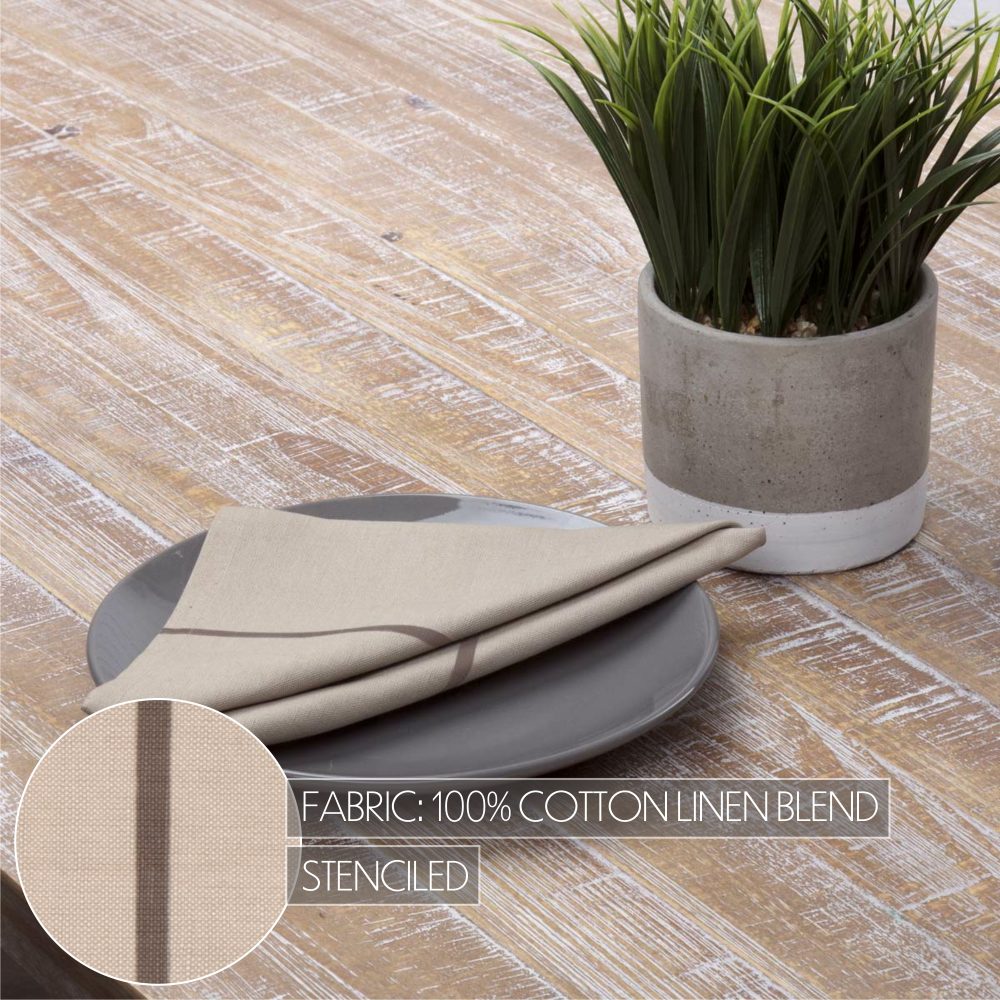 FABRIC: 100% COTTON LINEN BLEND

STENCILED