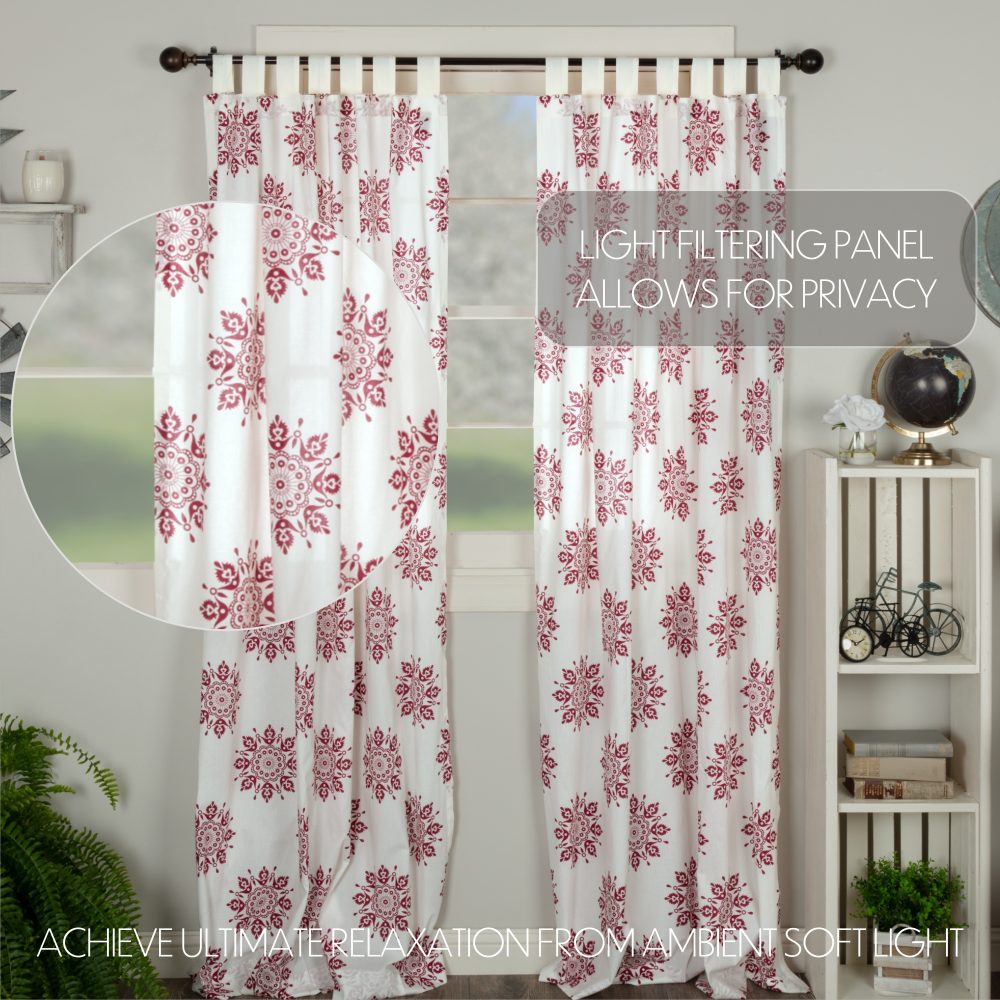 LIGHT FILTERING PANEL
ALLOWS FOR PRIVACY

ACHIEVE ULTIMATE RELAXATION FROM AMBIENT SOFT LIGHT