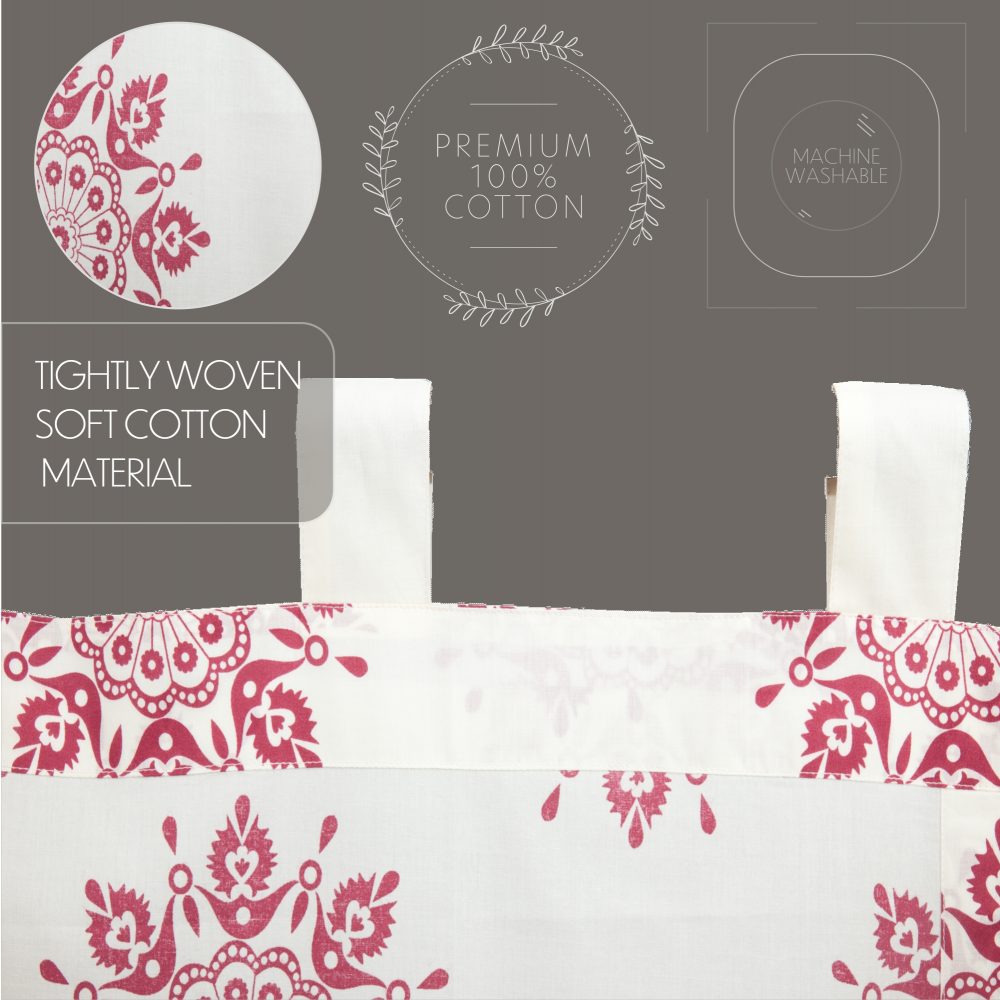 PREMIUM
100%
COTTON

MACHINE
WASHABLE

TIGHTLY WOVEN
SOFT COTTON
MATERIAL