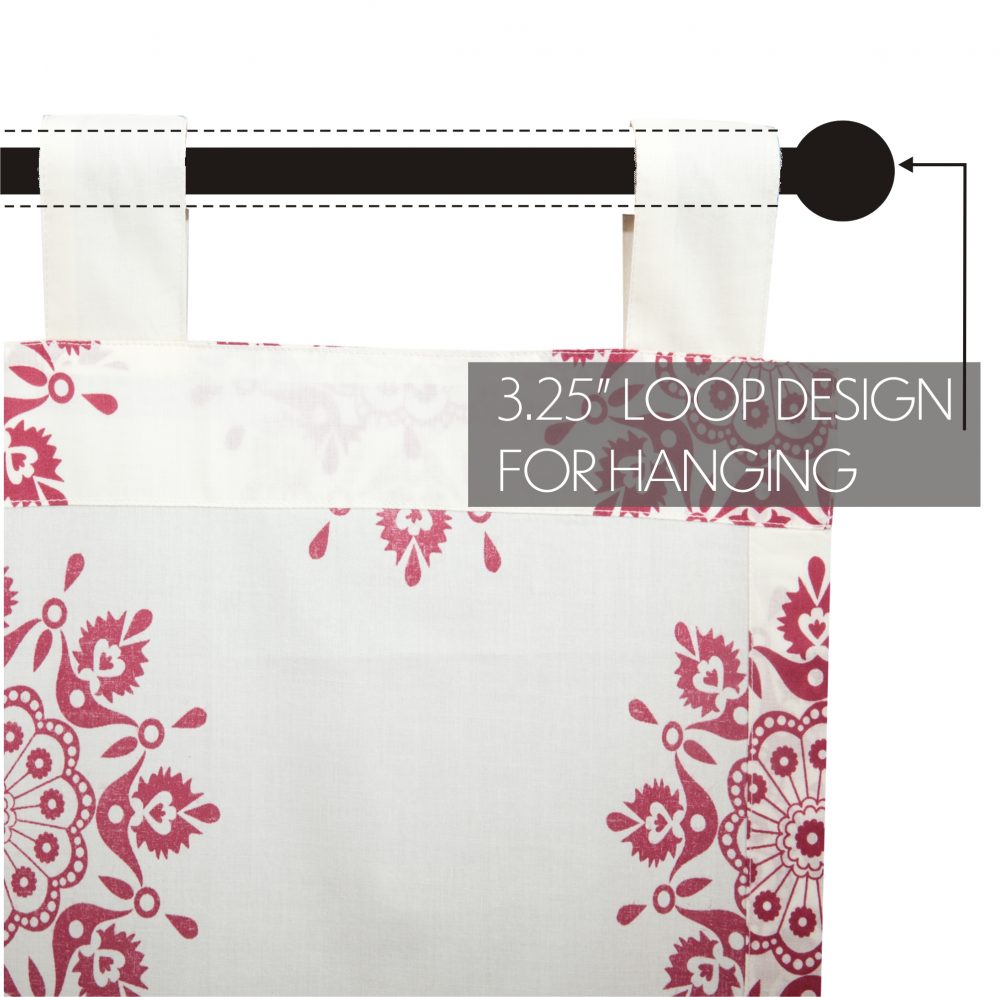 3.25" LOOP DESIGN FOR HANGING