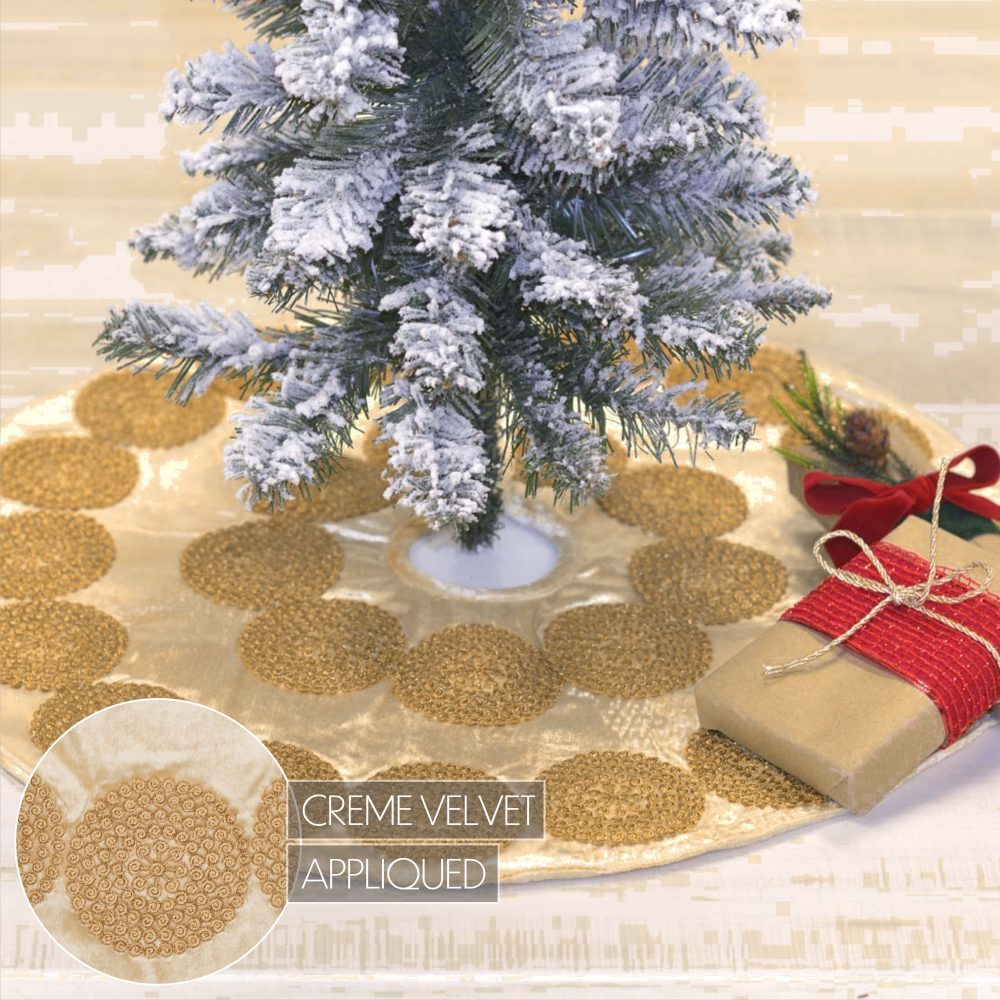 CREME VELVET
APPLIQUED