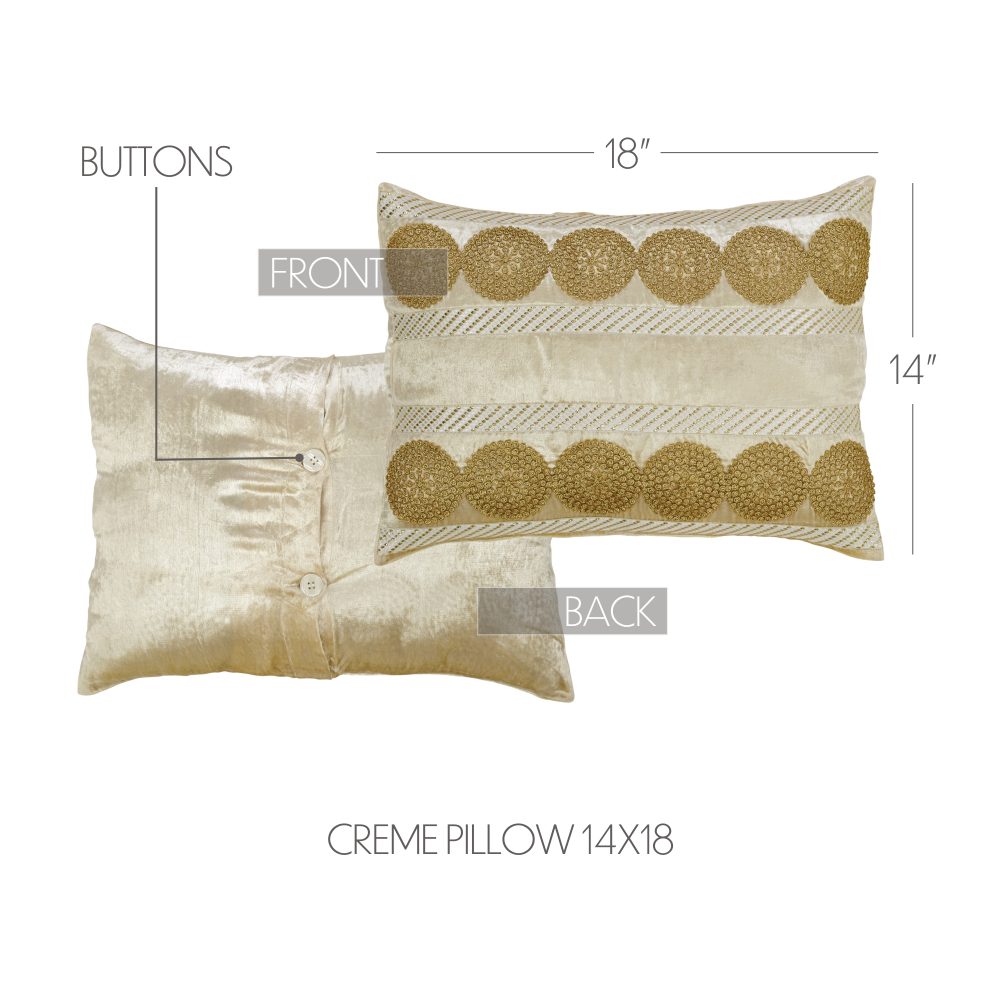 BUTTONS

18"

FRONT

14"

BACK

CREME PILLOW 14X18