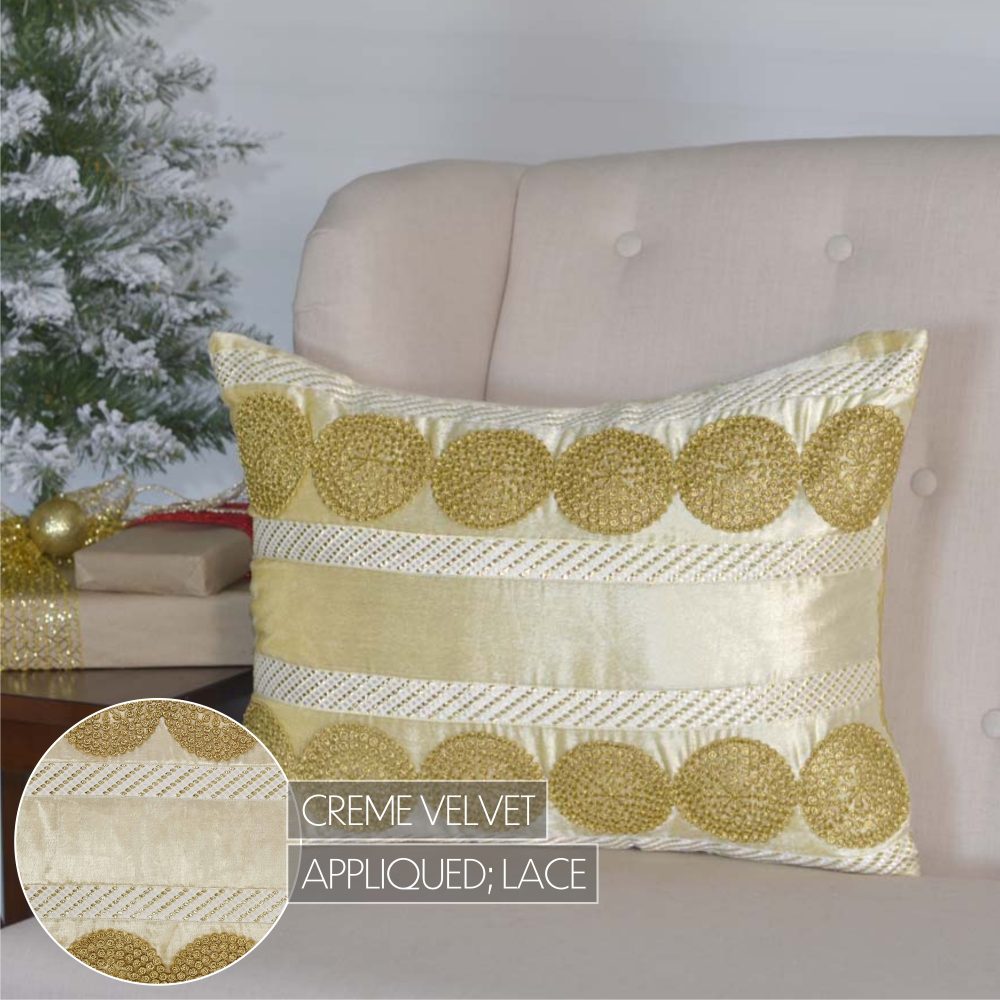 CREME VELVET

APPLIQUED; LACE