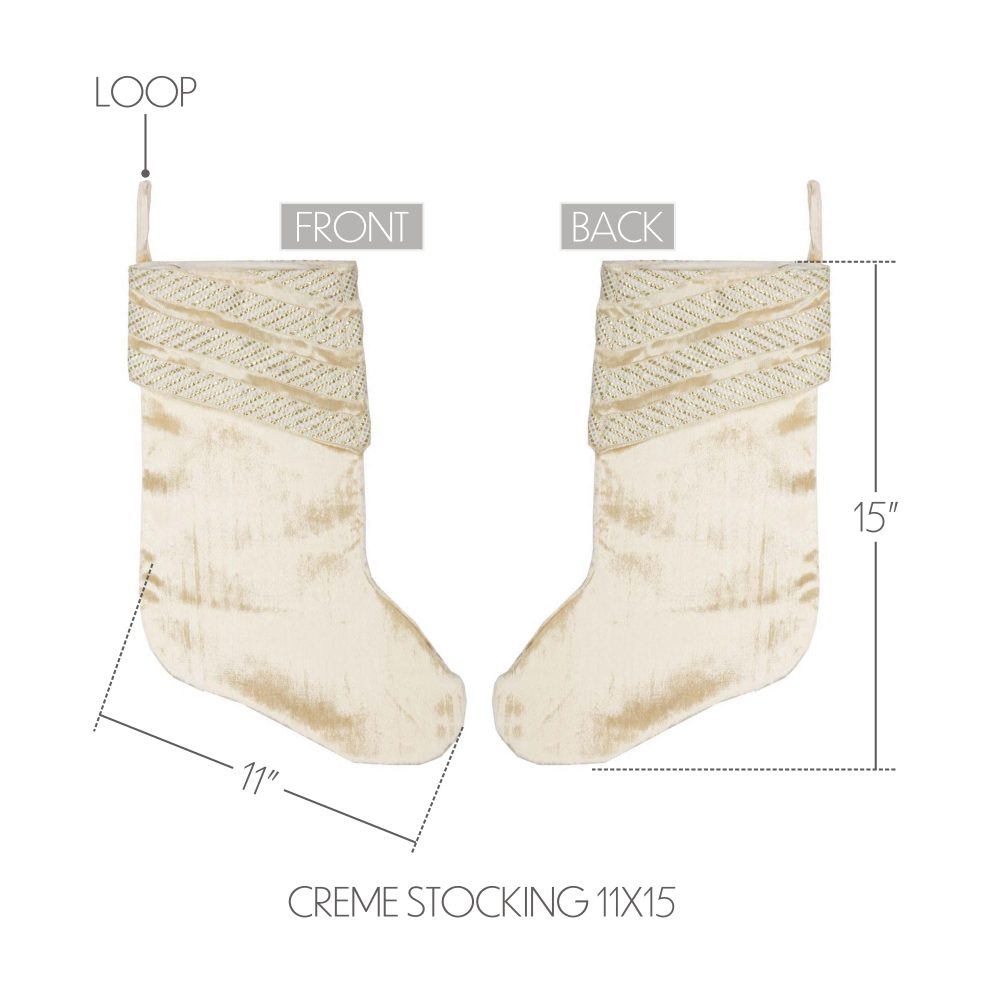 LOOP

FRONT

BACK

15"

11"

CREME STOCKING 11X15