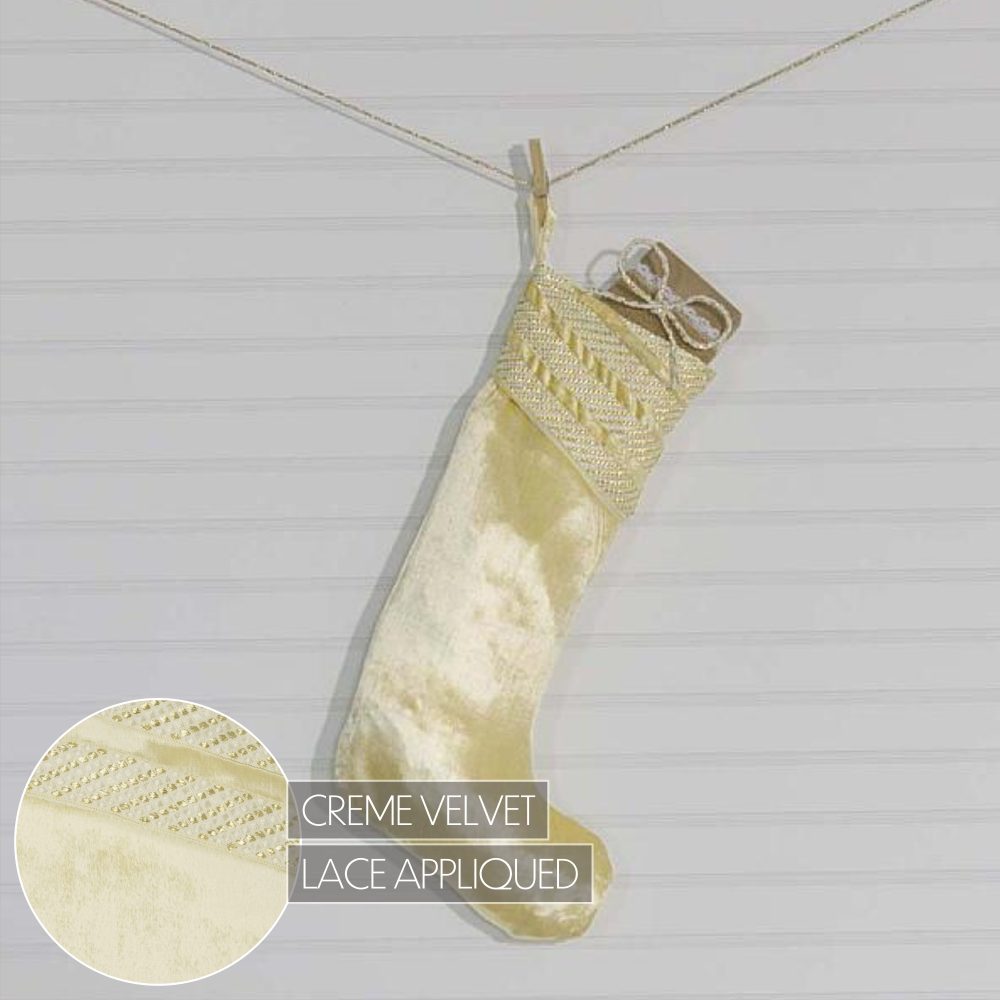 CREME VELVET
LACE APPLIQUED