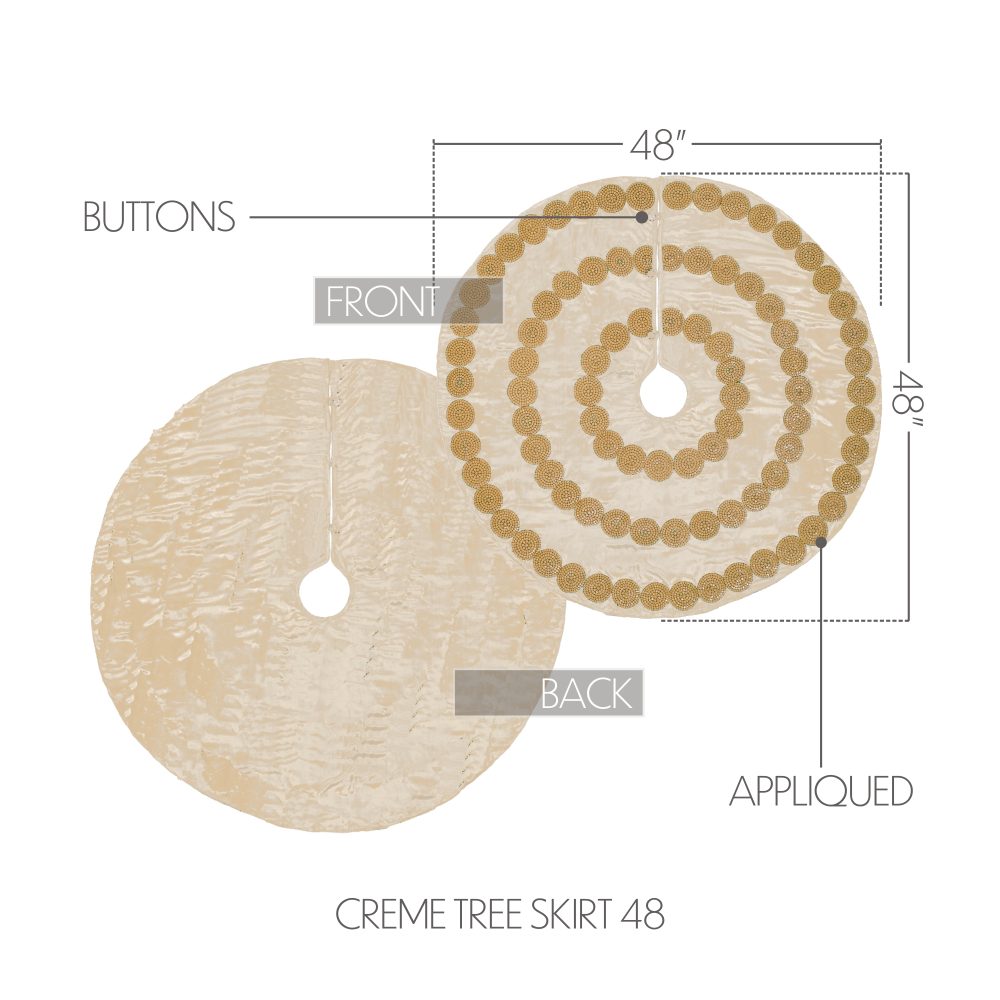 48"

BUTTONS

FRONT

48"

BACK

APPLIQUED

CREME TREE SKIRT 48