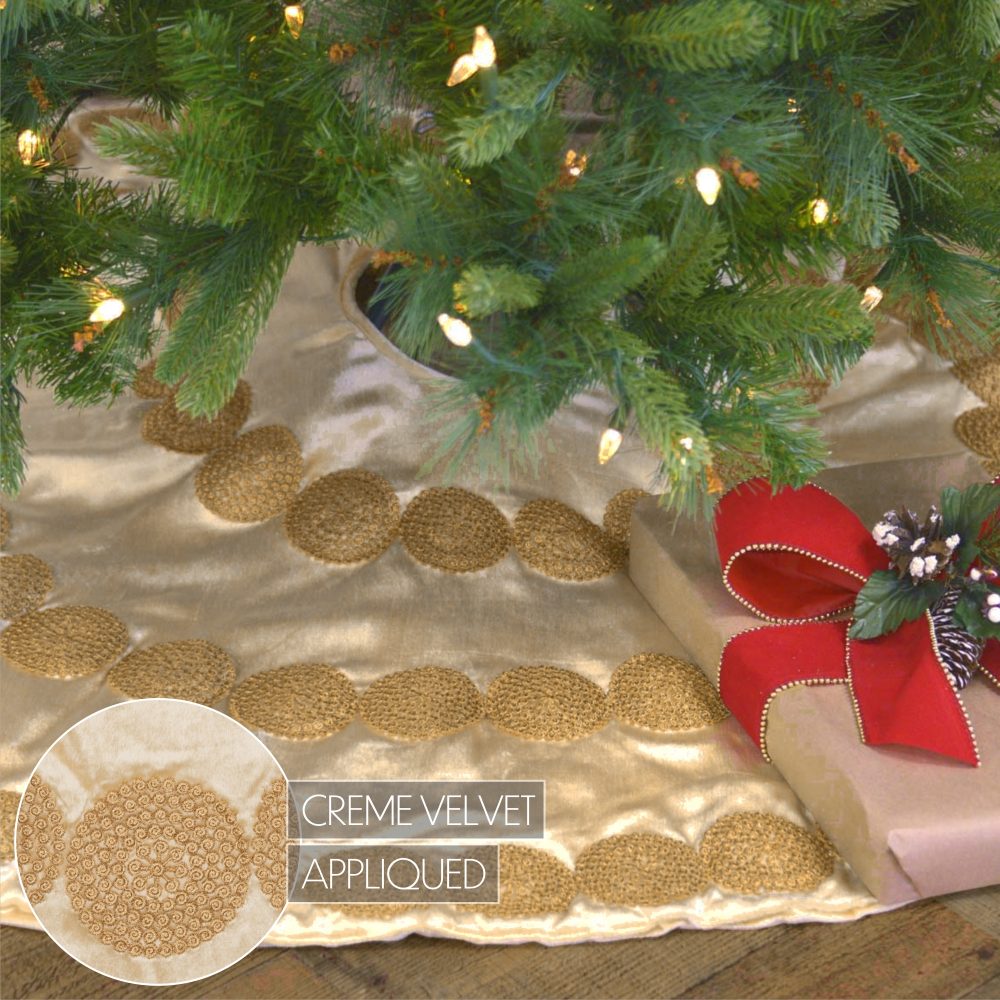 CREME VELVET
APPLIQUED