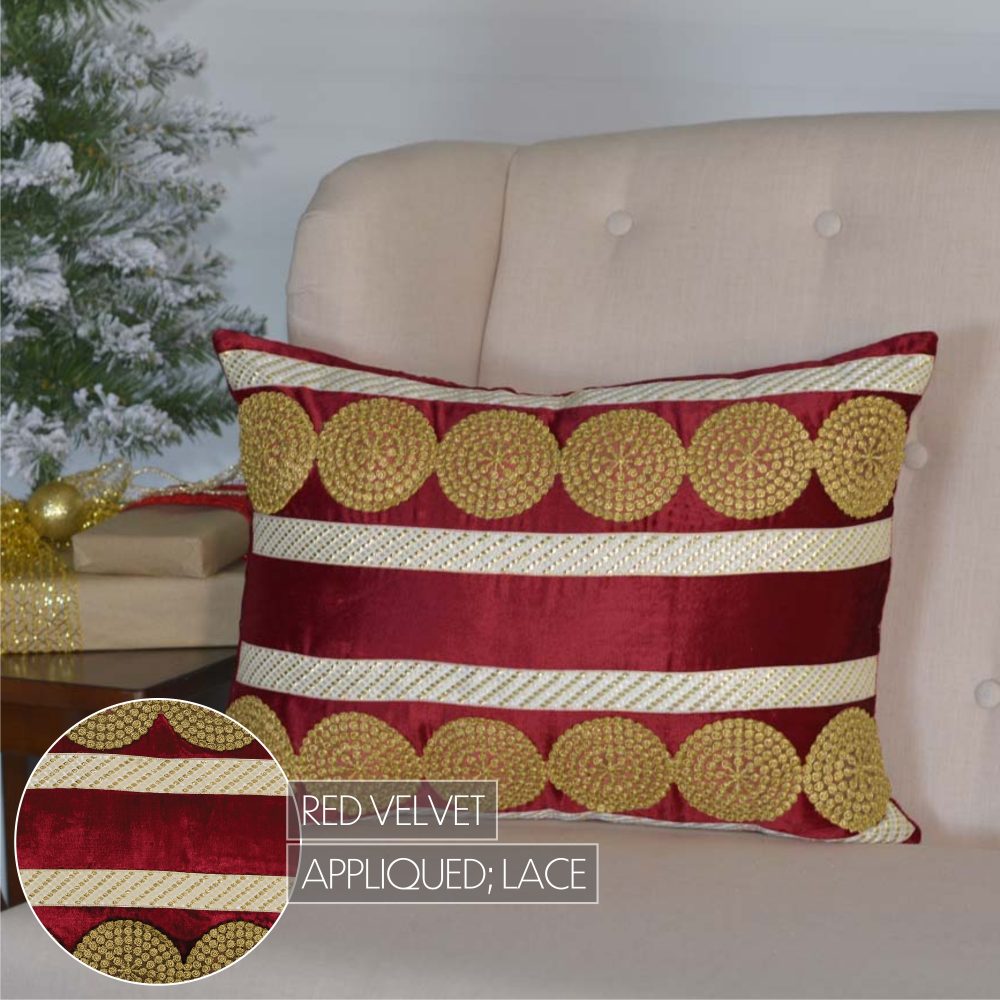 RED VELVET

APPLIQUED; LACE