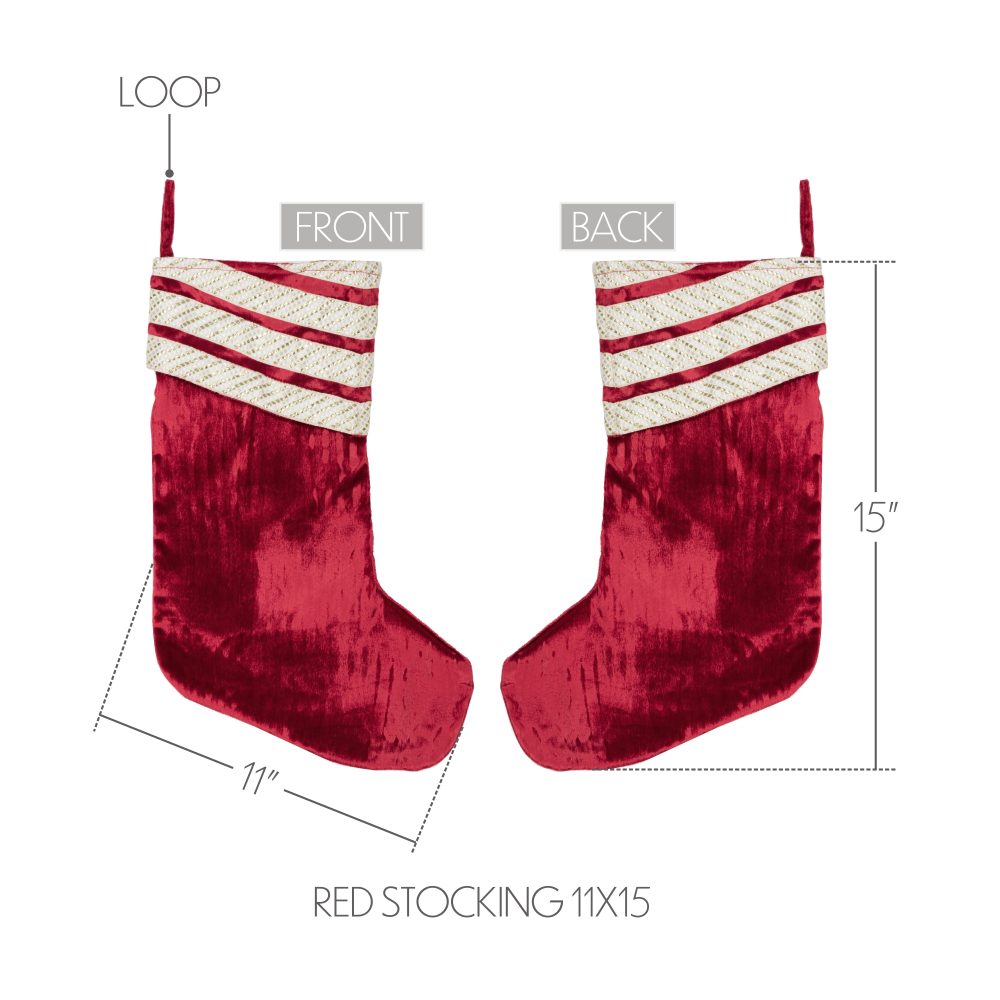 LOOP

FRONT

BACK

15"

11"

RED STOCKING 11X15