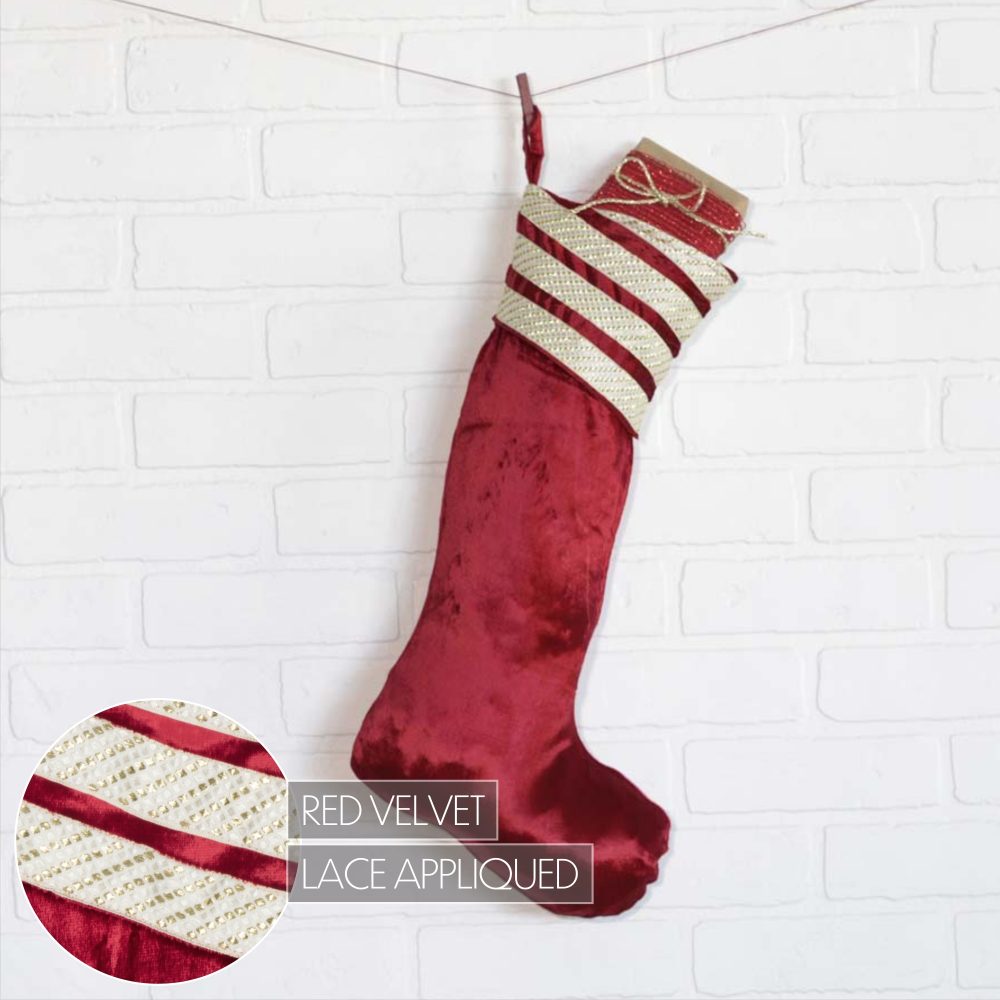 RED VELVET
LACE APPLIQUED