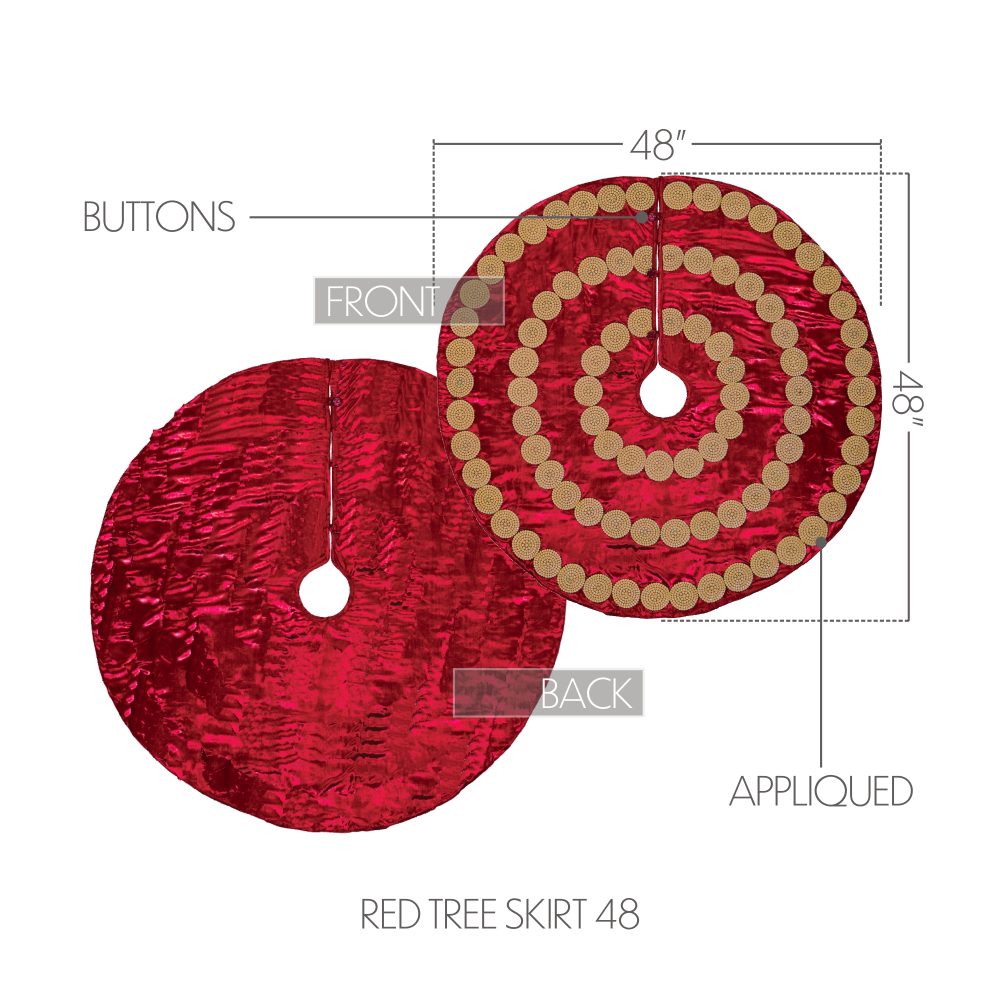 48"

BUTTONS

FRONT

48"

BACK

APPLIQUED

RED TREE SKIRT 48