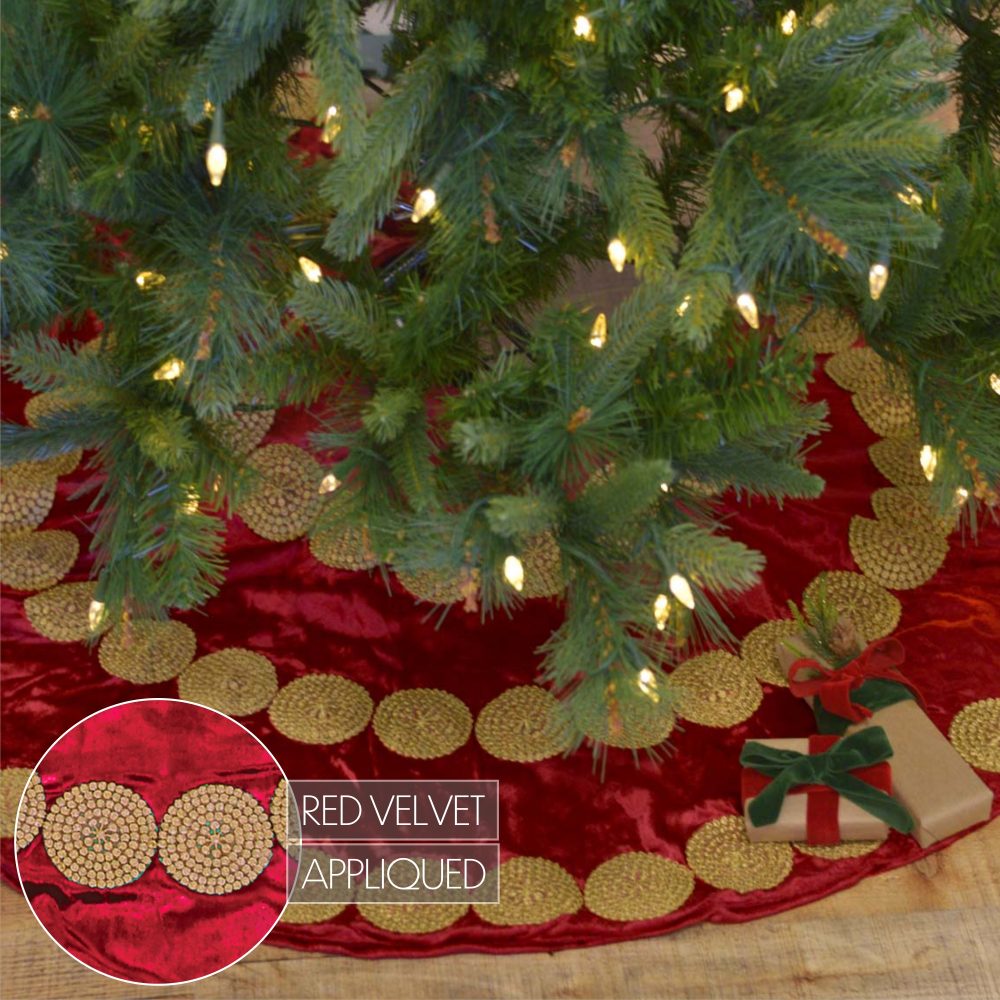 RED VELVET
APPLIQUED