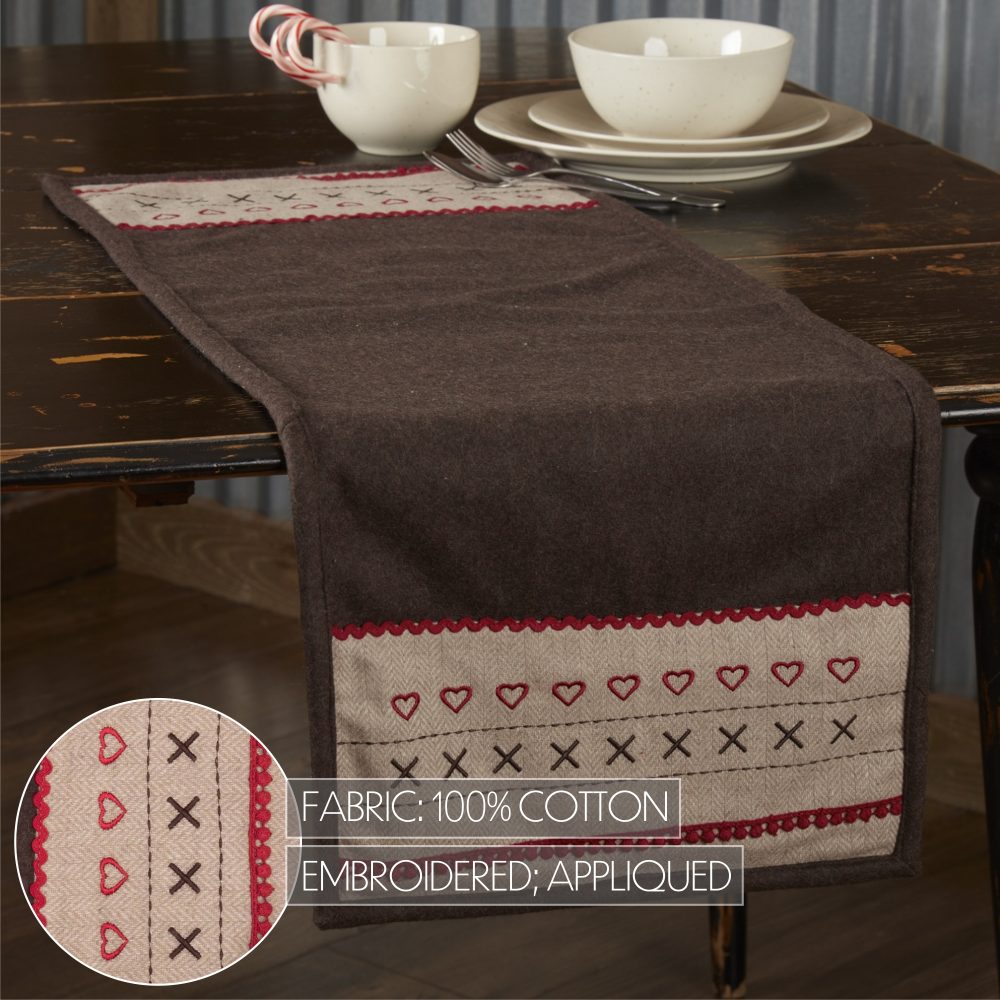 FABRIC: 100% COTTON

EMBROIDERED; APPLIQUED