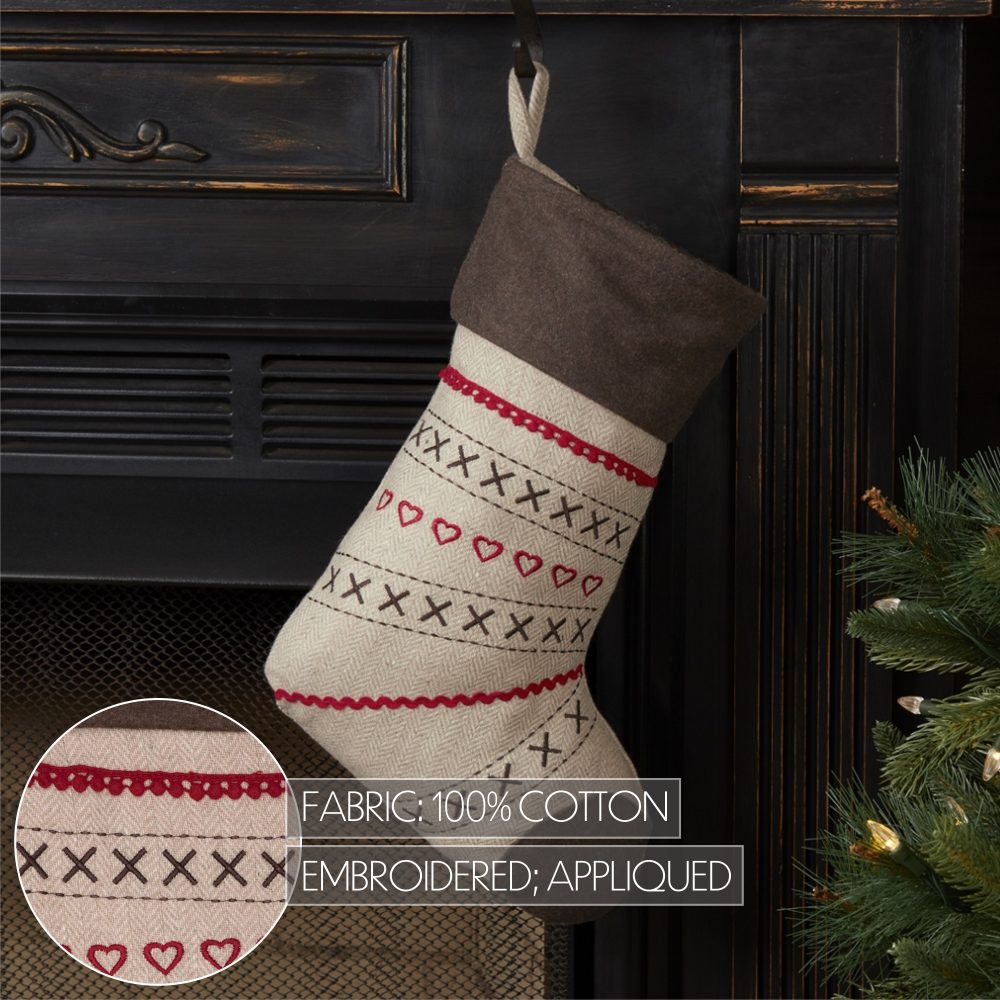 FABRIC: 100% COTTON

EMBROIDERED; APPLIQUED