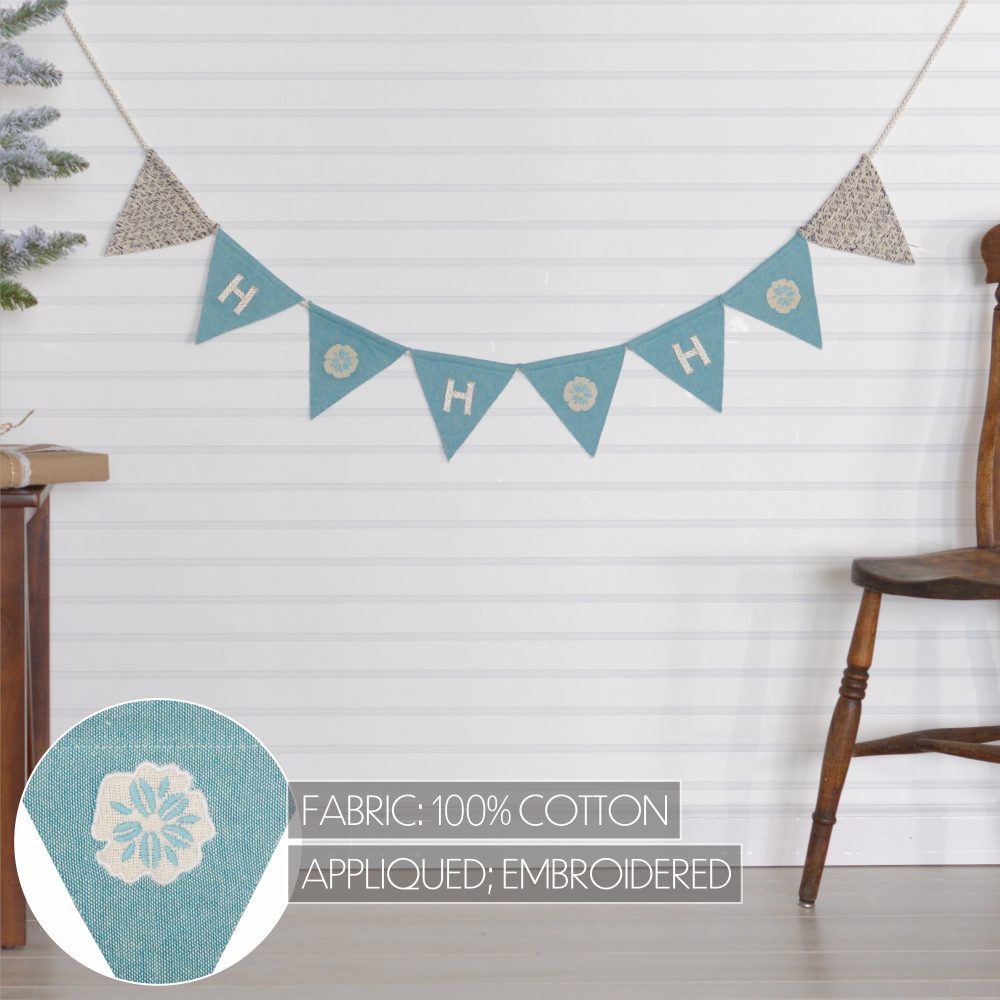 H H H

FABRIC: 100% COTTON

APPLIQUED; EMBROIDERED