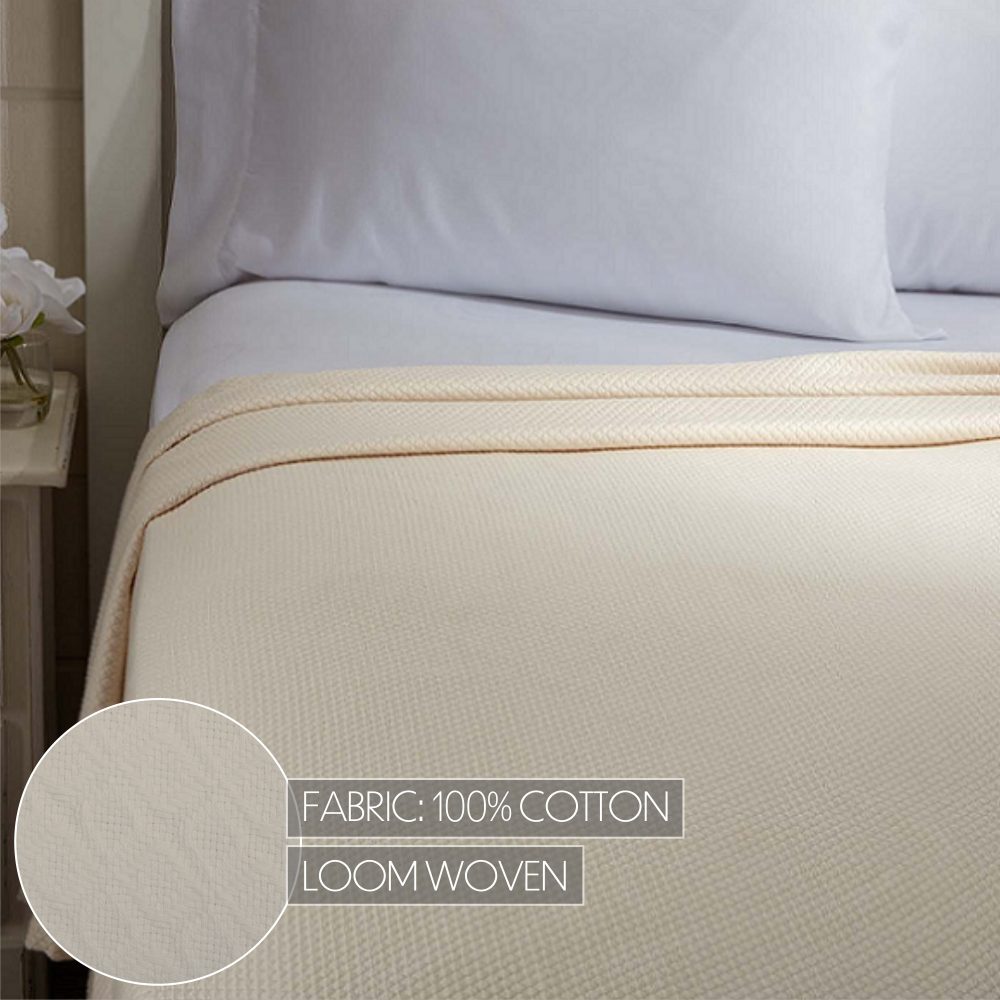 FABRIC: 100% COTTON

LOOM WOVEN