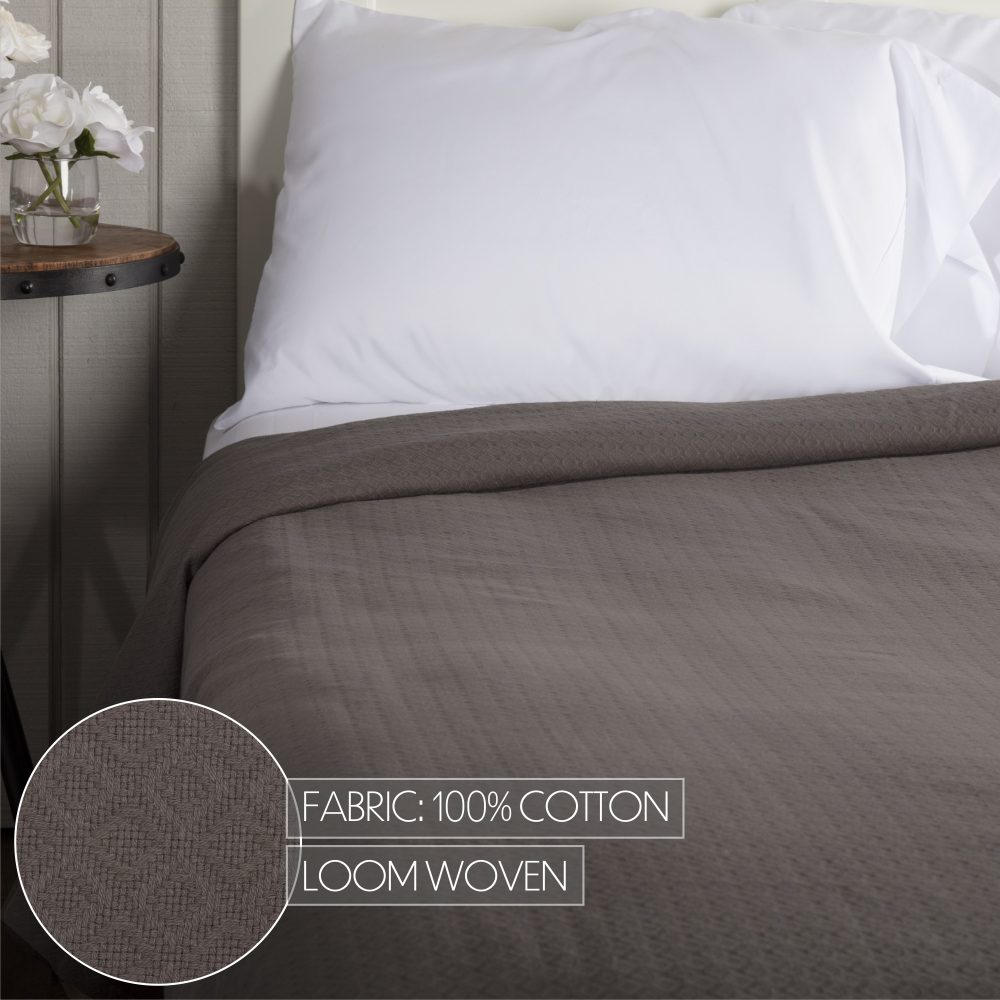 FABRIC: 100% COTTON

LOOM WOVEN