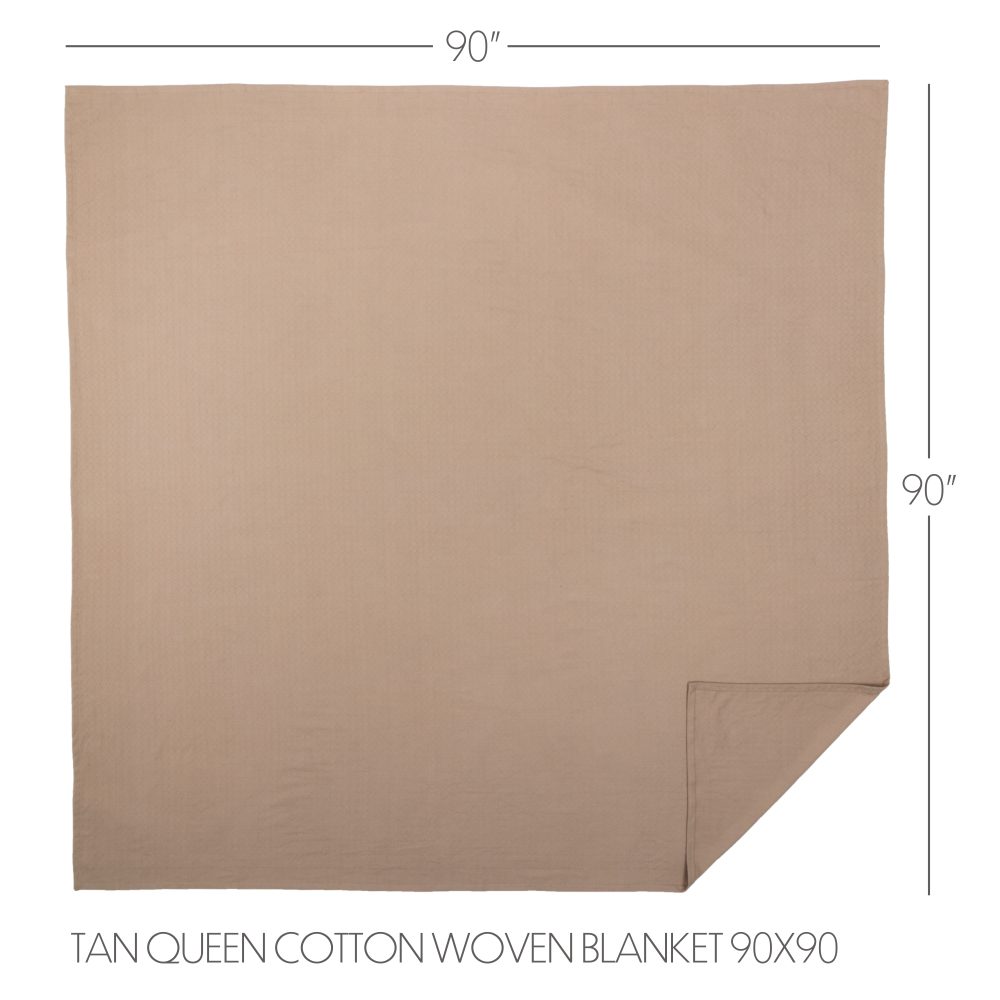 90"

90"

TAN QUEEN COTTON WOVEN BLANKET 90X90