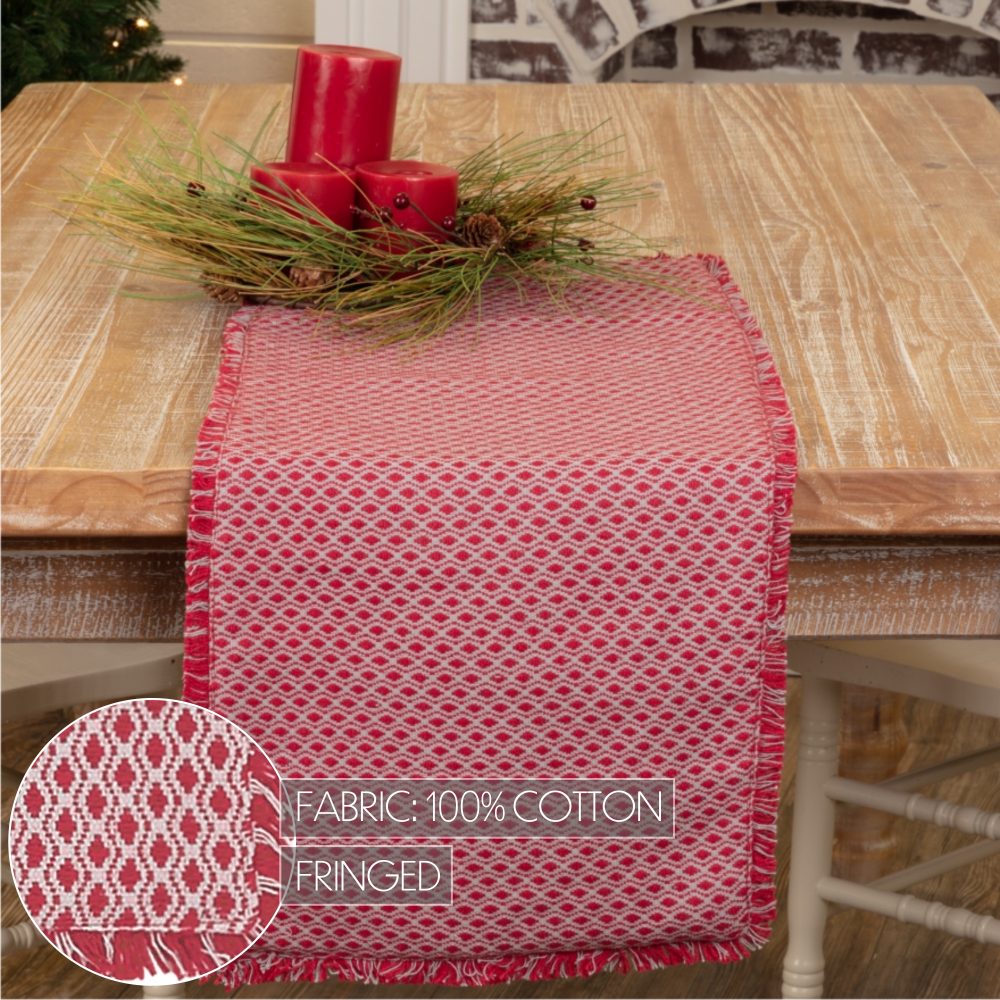 FABRIC: 100% COTTON

FRINGED