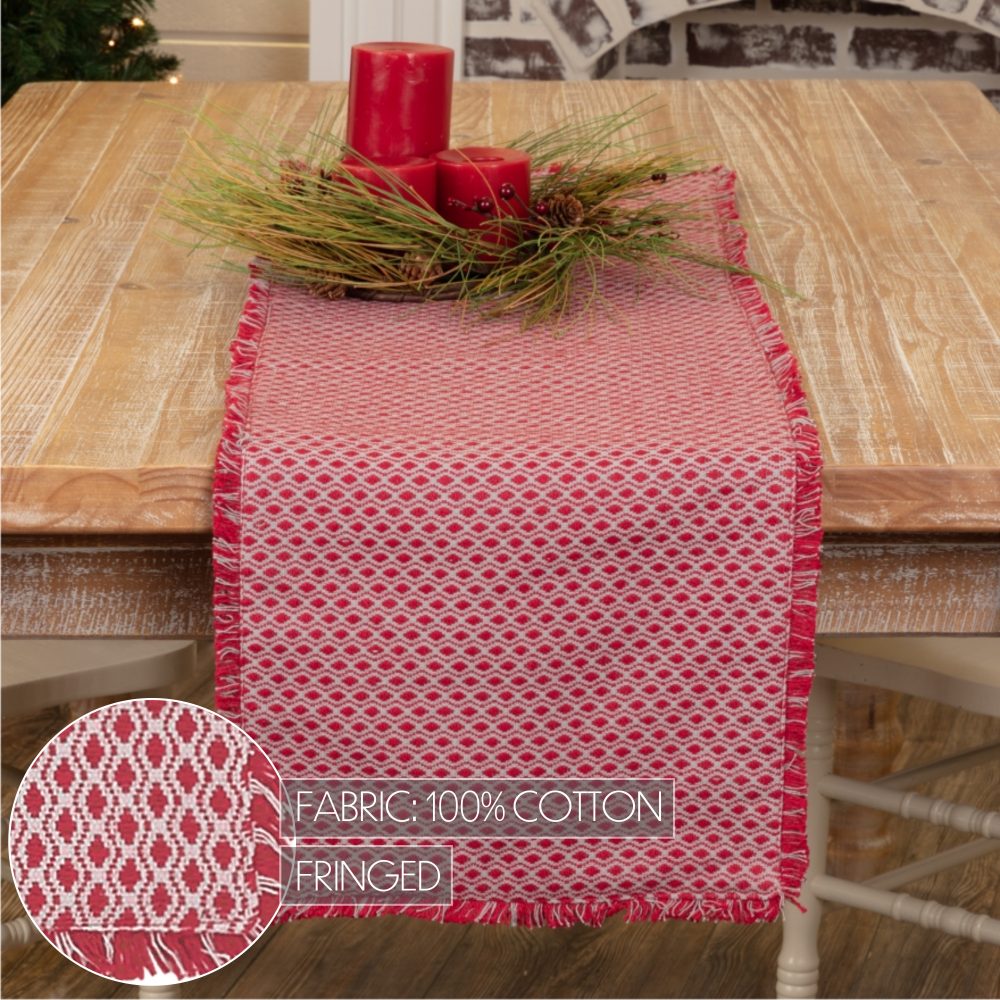 FABRIC: 100% COTTON
FRINGED