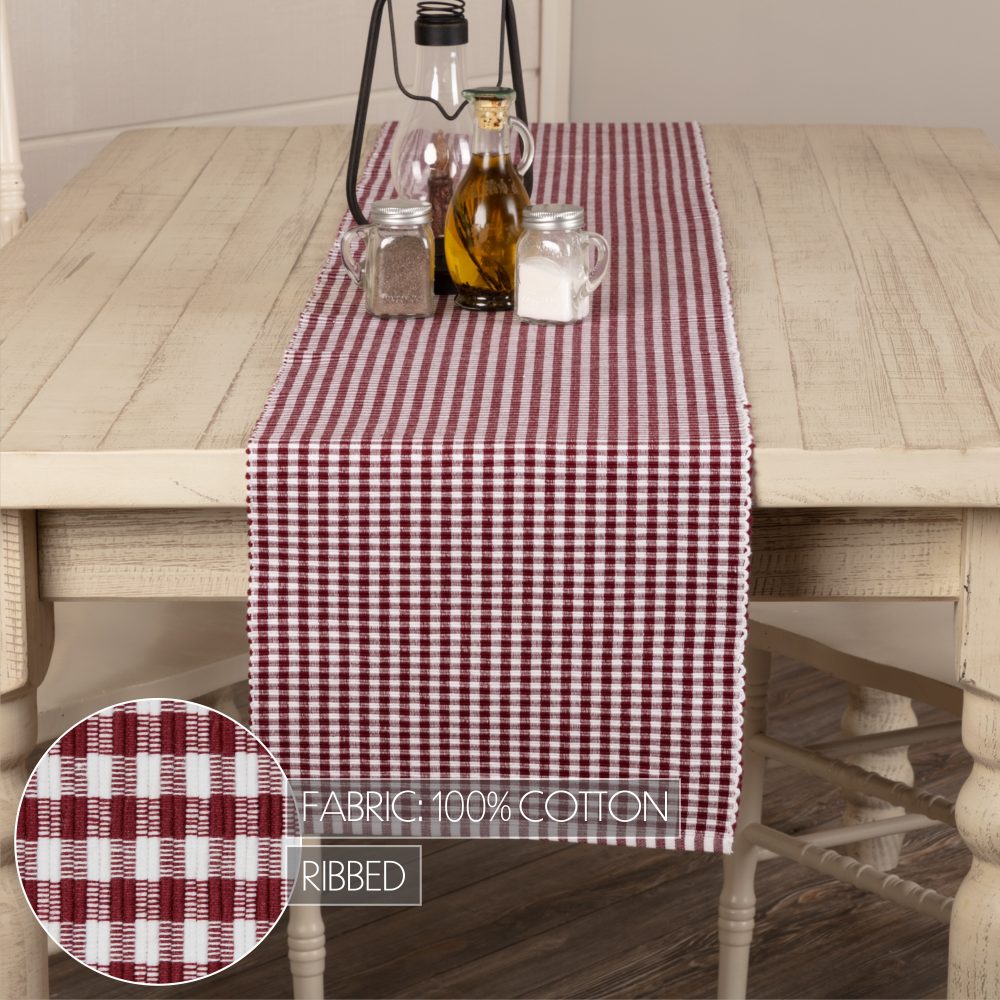 FABRIC: 100% COTTON
RIBBED