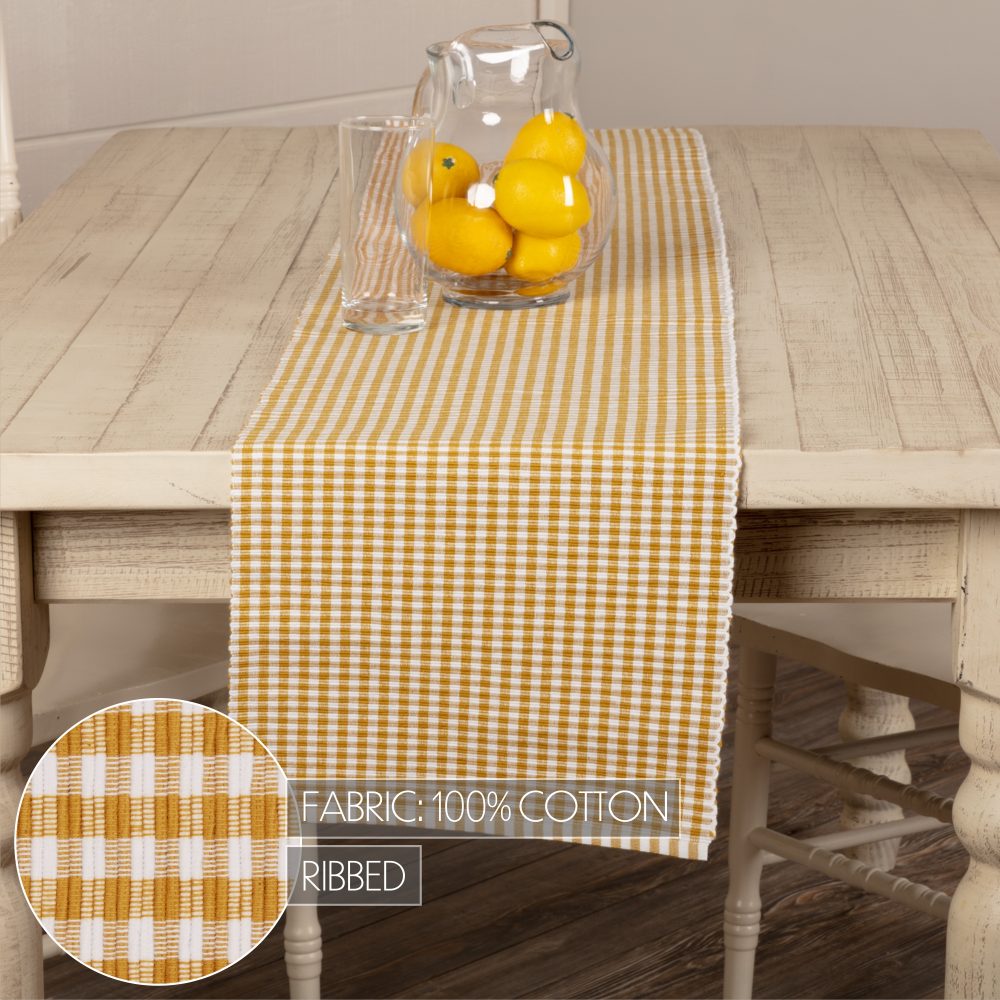 FABRIC: 100% COTTON

RIBBED