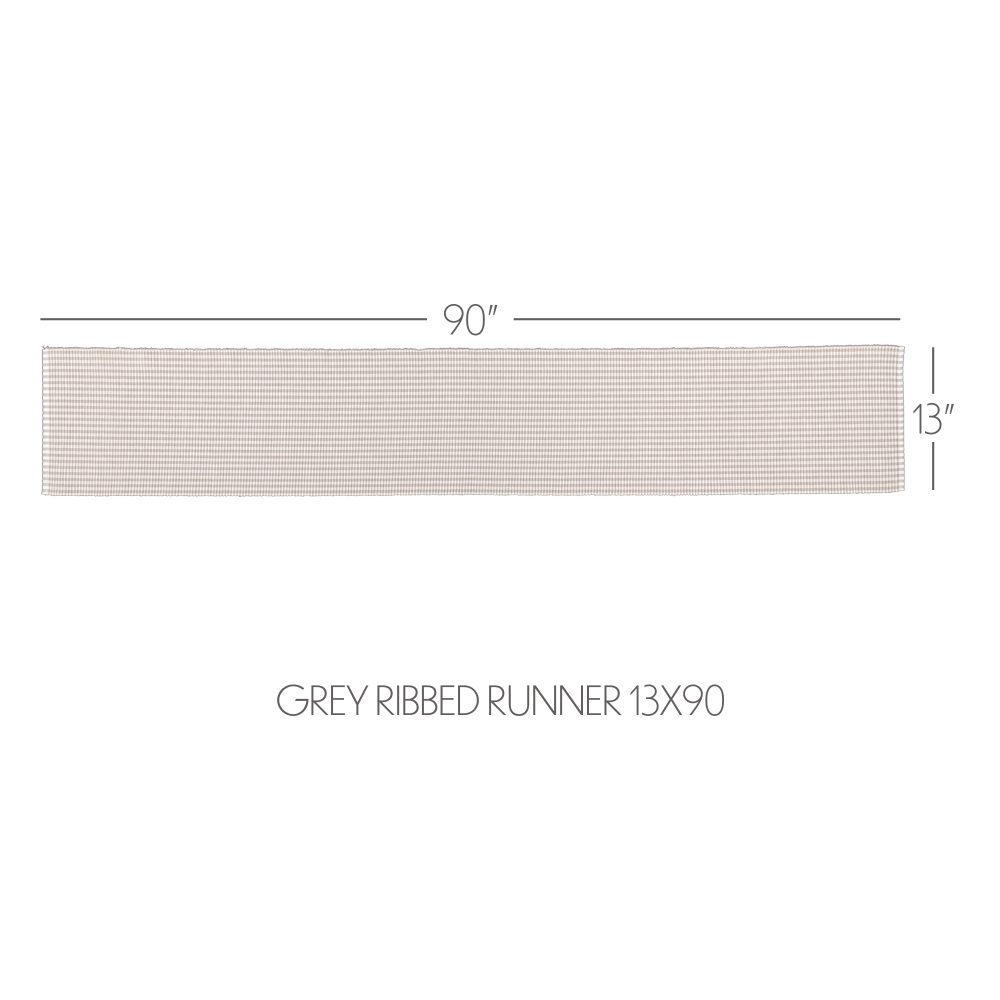 90"

13"

GREY RIBBED RUNNER 13X90