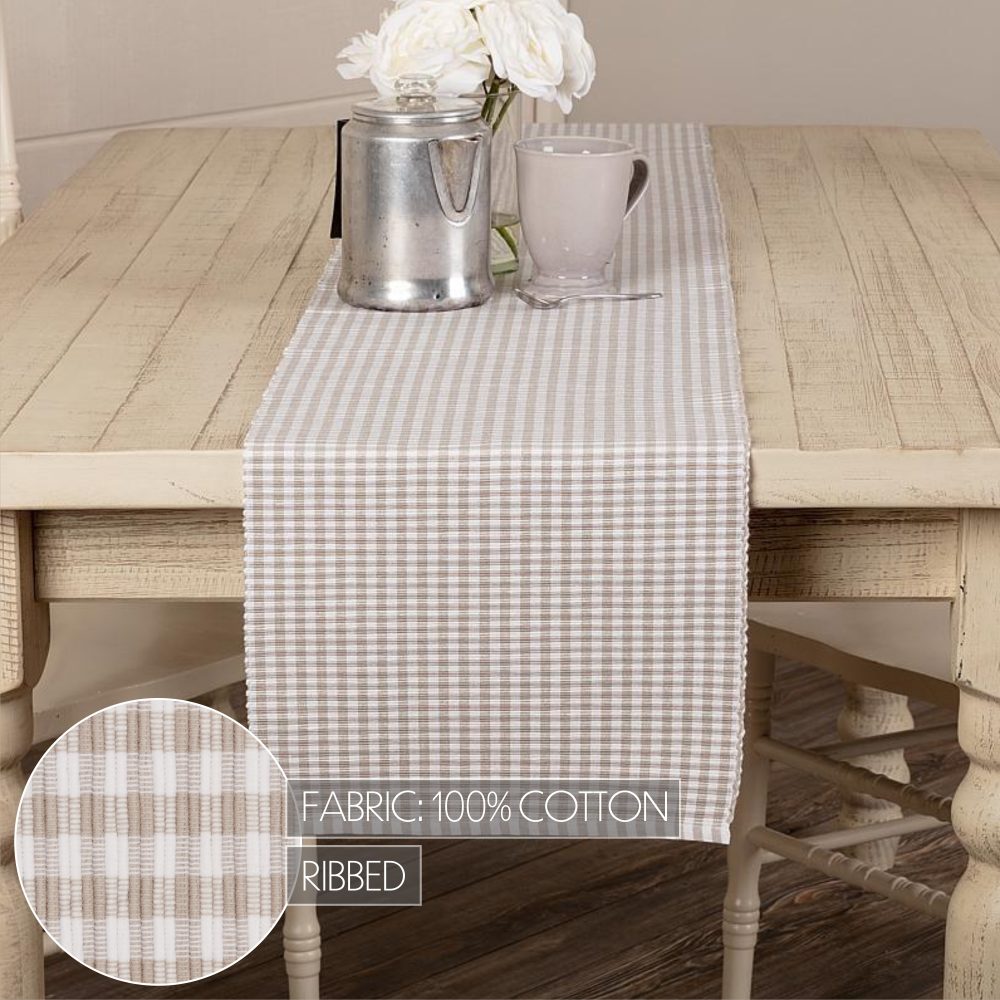 FABRIC: 100% COTTON

RIBBED