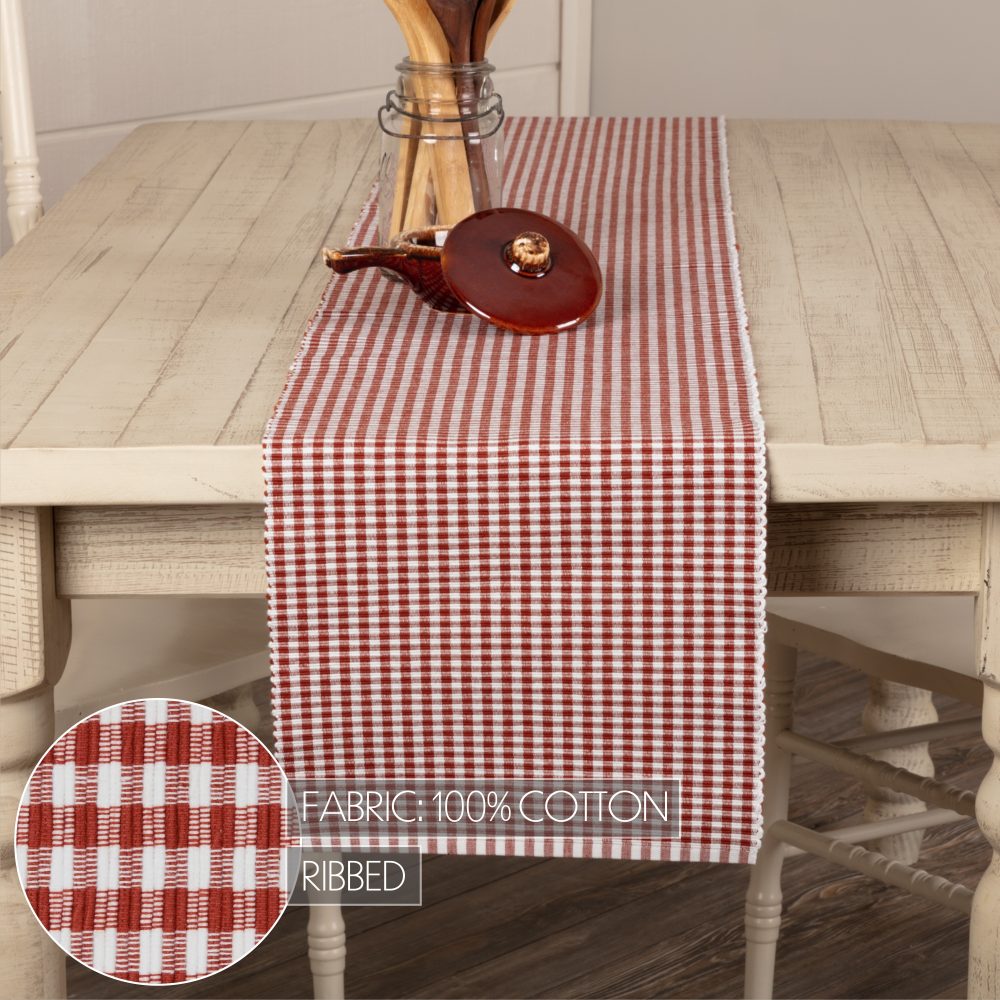 FABRIC: 100% COTTON

RIBBED