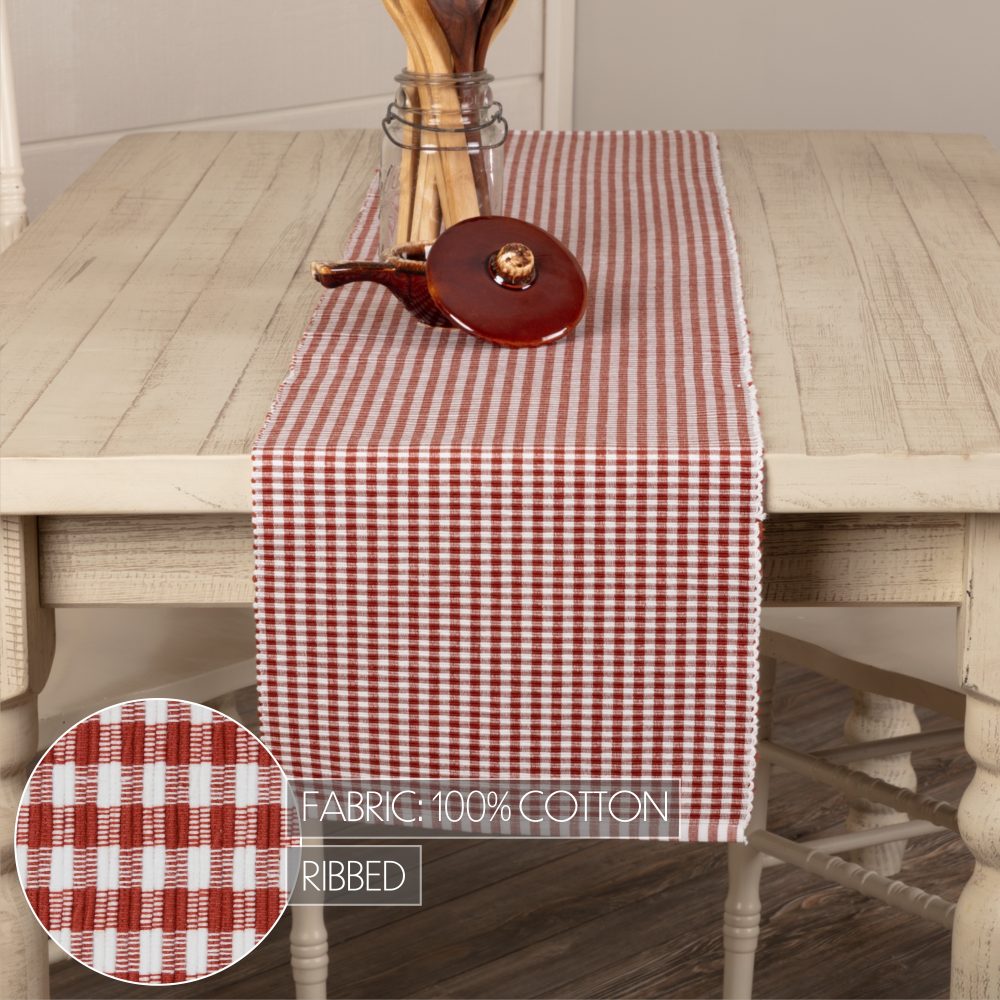 FABRIC: 100% COTTON
RIBBED