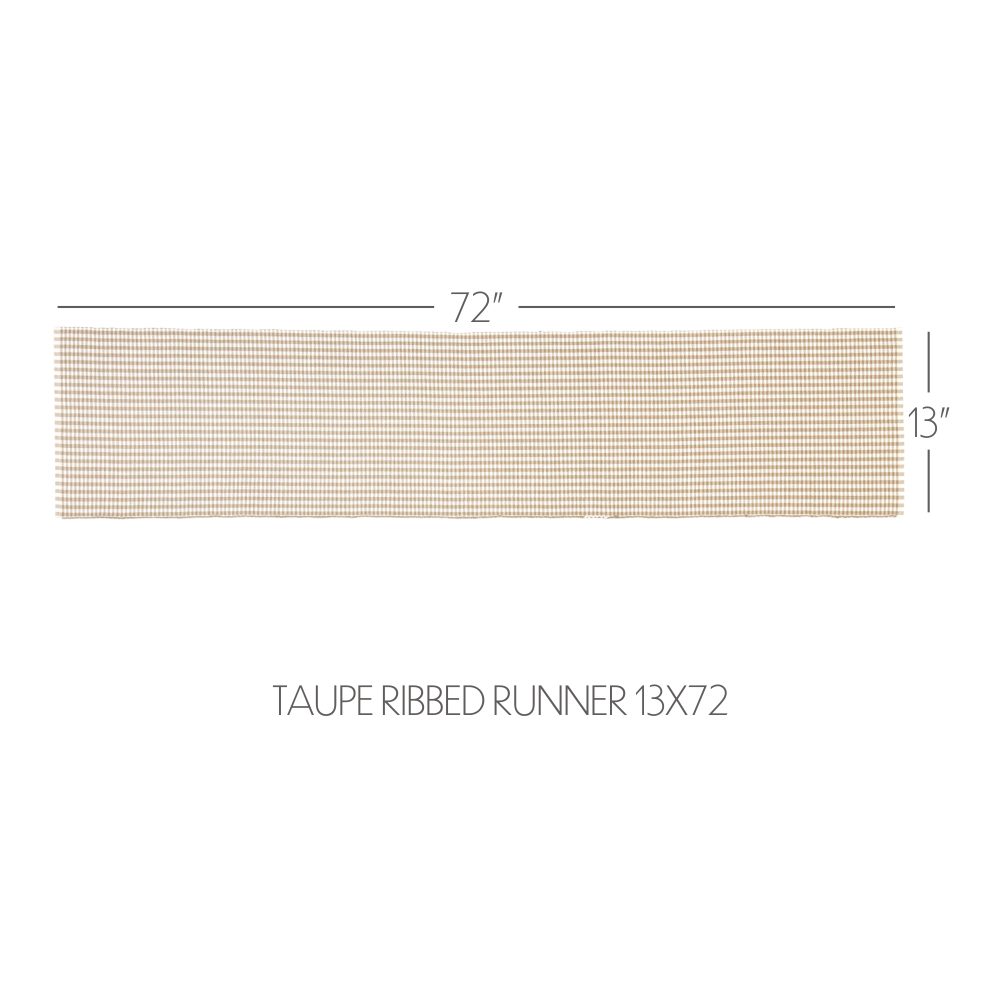 72"

13"

TAUPE RIBBED RUNNER 13X72