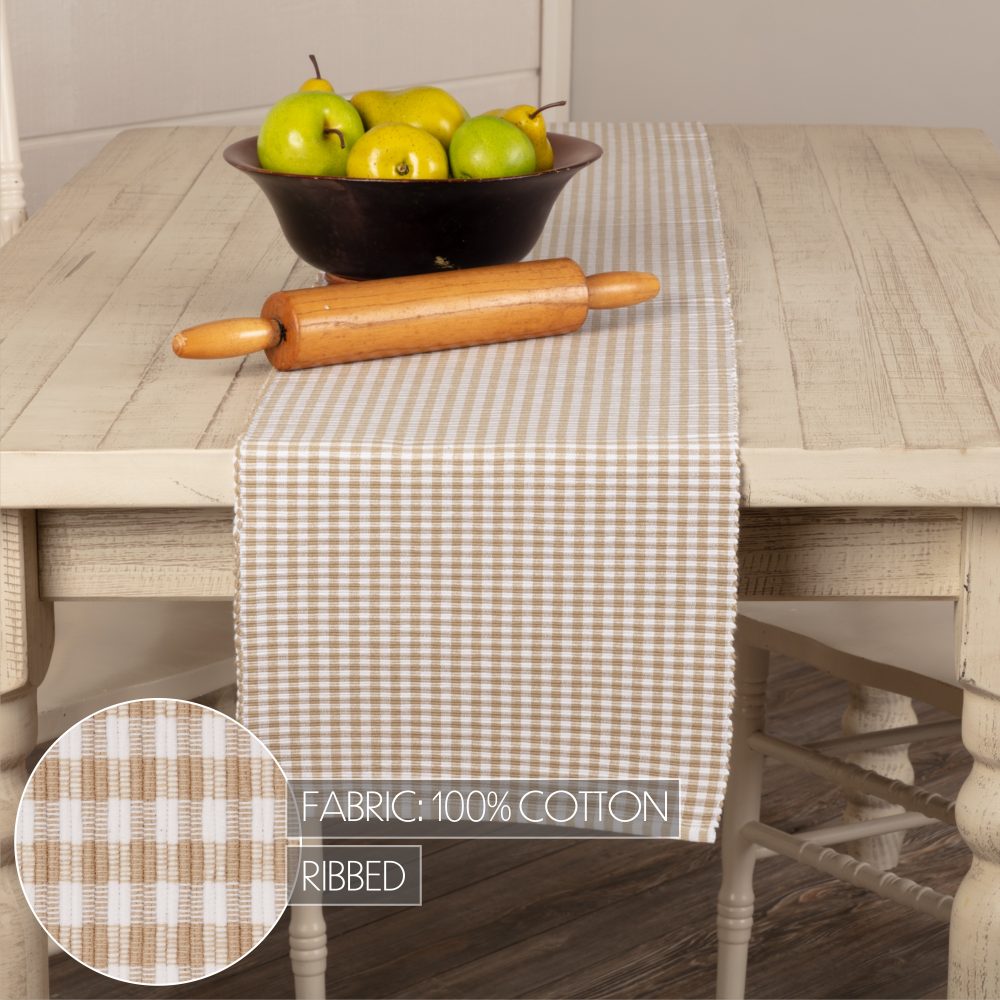 FABRIC: 100% COTTON

RIBBED