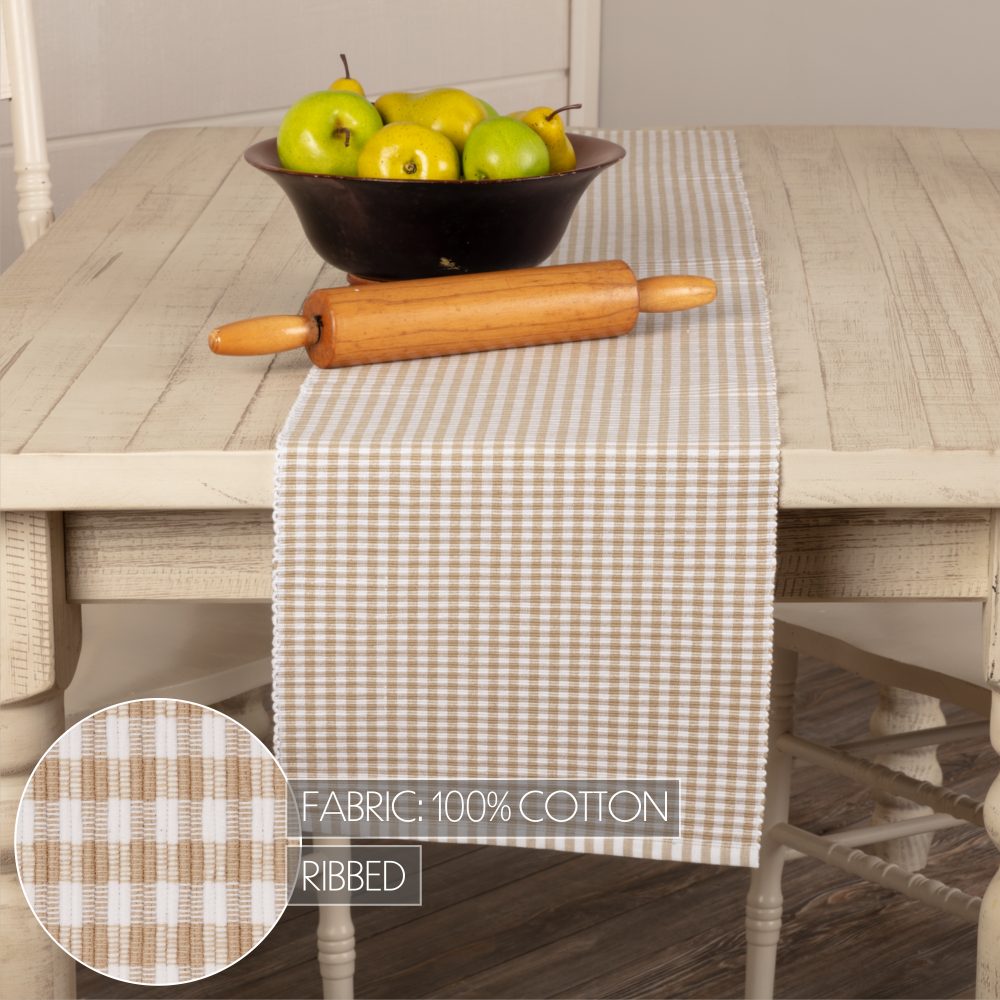 FABRIC: 100% COTTON
RIBBED