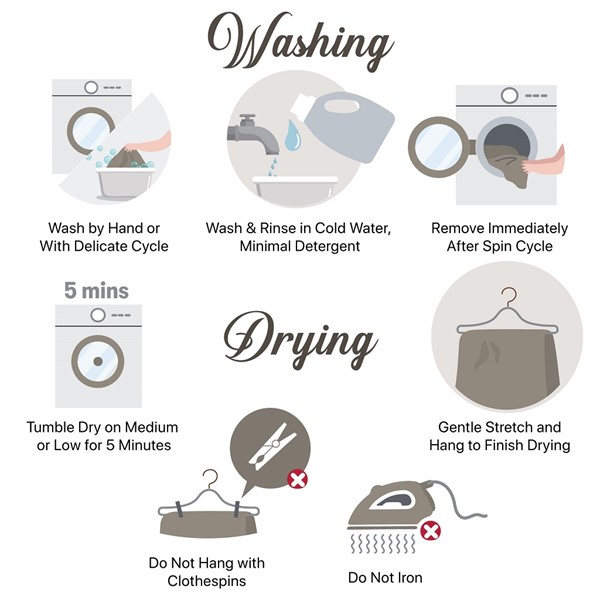 Washing

Wash by Hand or With Delicate Cycle

Wash & Rinse in Cold Water, Minimal Detergent

Remove Immediately After Spin Cycle

5 mins

Drying

Tumble Dry on Medium or Low for 5 Minutes

Gentle Stretch and Hang to Finish Drying

Do Not Hang with Clothespins

Do Not Iron