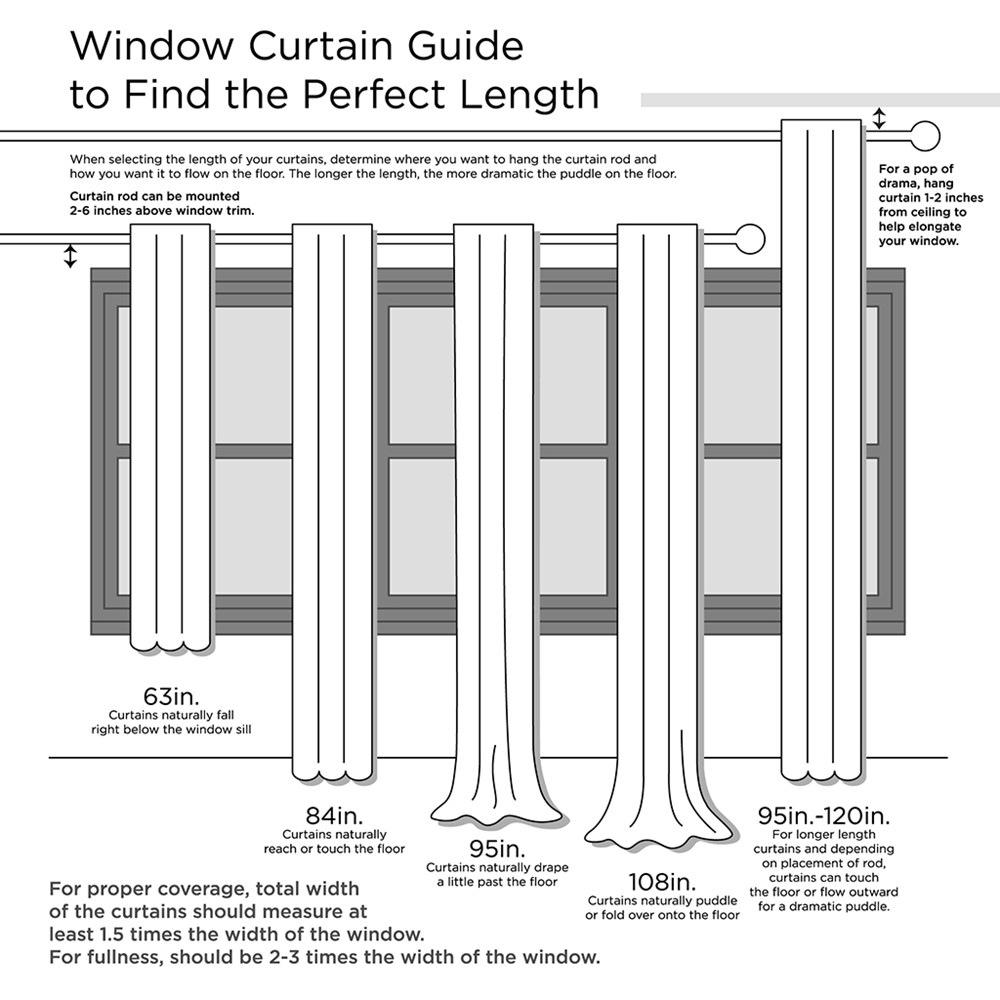 Window Curtain Guide to Find the Perfect Length

When selecting the length of your curtains, determine where you want to hang the curtain rod and how you want it to flow on the floor. The longer the length, the more dramatic the puddle on the floor.

Curtain rod can be mounted 2-6 inches above window trim.

For a pop of drama, hang curtain 1-2 inches from ceiling to help elongate your window.

63in.
Curtains naturally fall right below the window sill

84in.
Curtains naturally reach or touch the floor

95in.
Curtains naturally drape a little past the floor

108in.
Curtains naturally puddle or fold over onto the floor

95in.-120in.
For longer length curtains and depending on placement of rod, curtains can touch the floor or flow outward for a dramatic puddle.

For proper coverage, total width of the curtains should measure at least 1.5 times the width of the window.
For fullness, should be 2-3 times the width of the window.