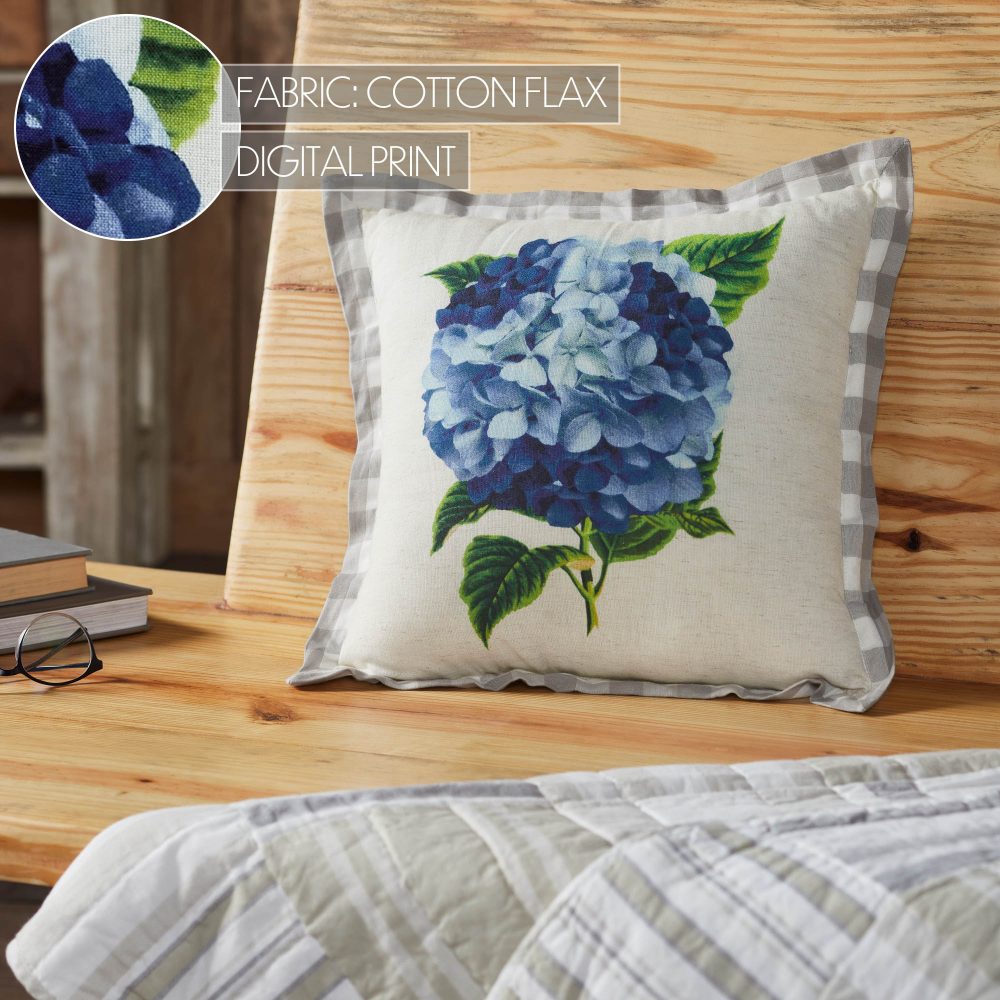 FABRIC: COTTON FLAX
DIGITAL PRINT