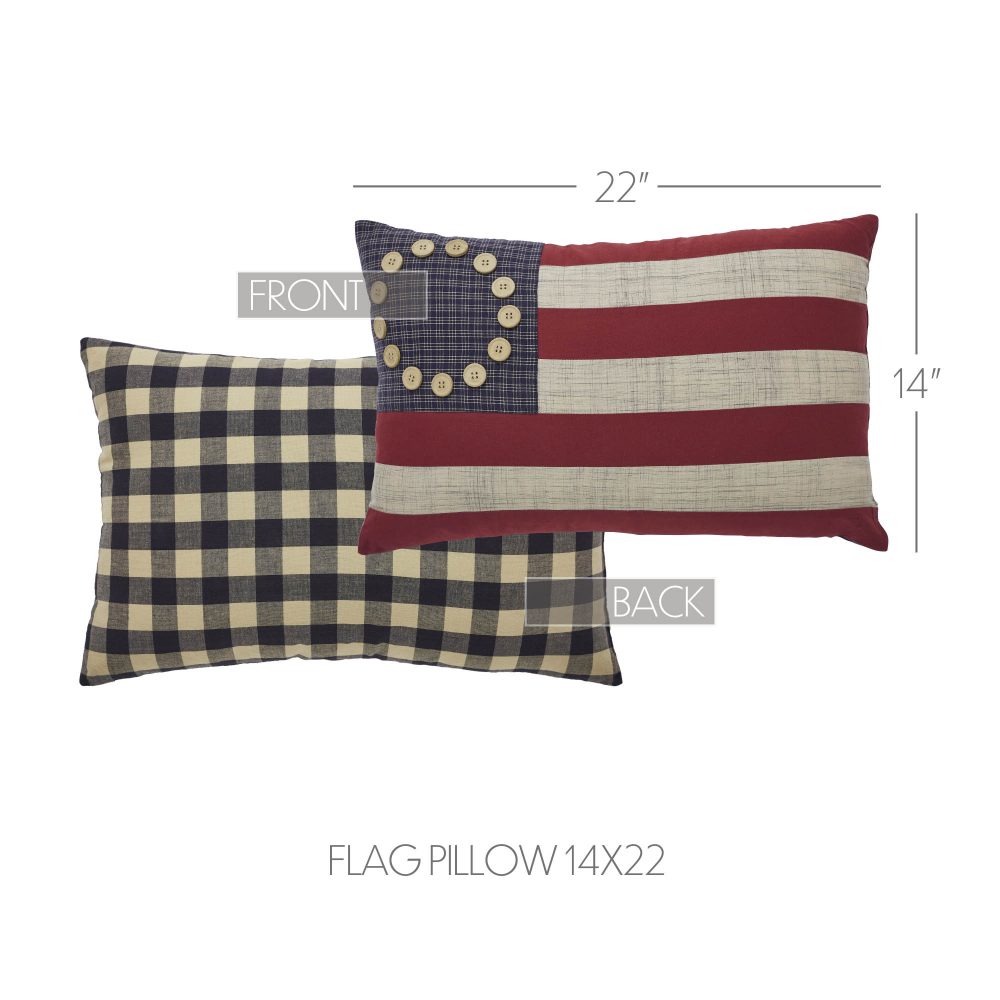 22″

FRONT

14″

BACK

FLAG PILLOW 14X22