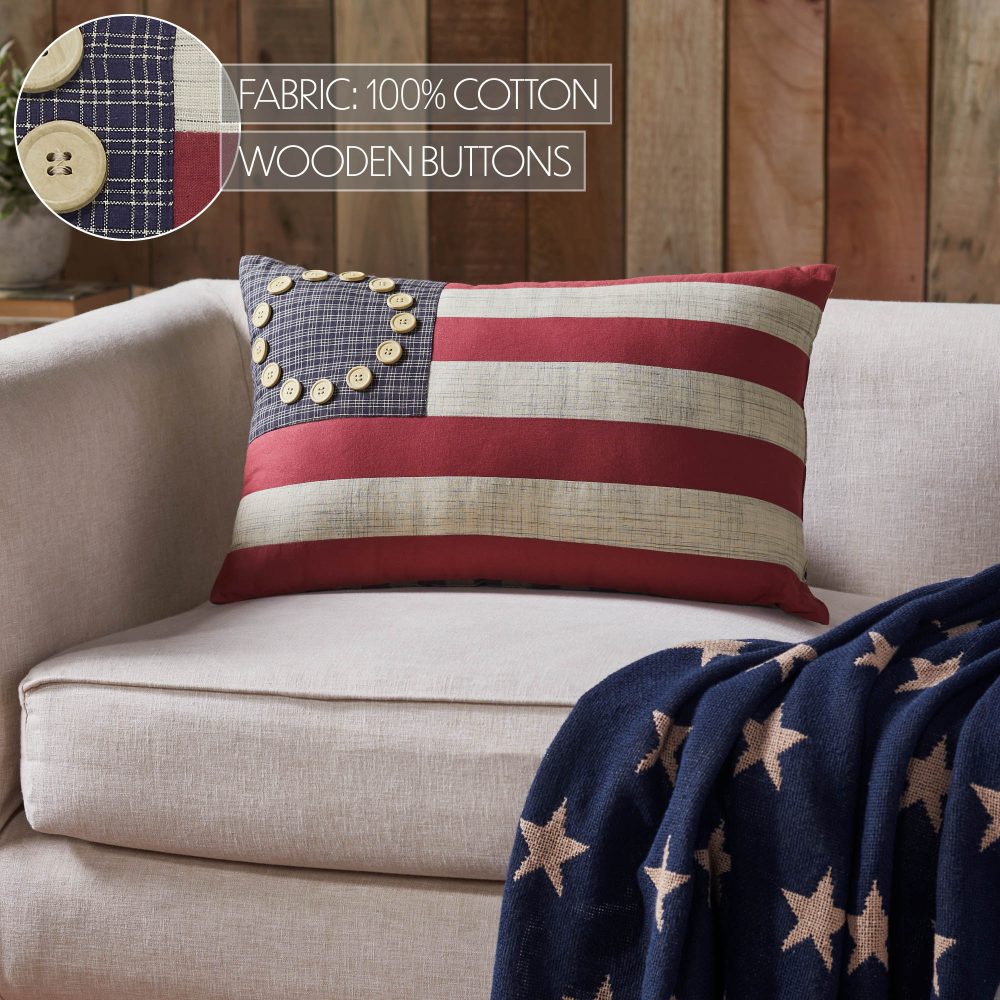 FABRIC: 100% COTTON
WOODEN BUTTONS