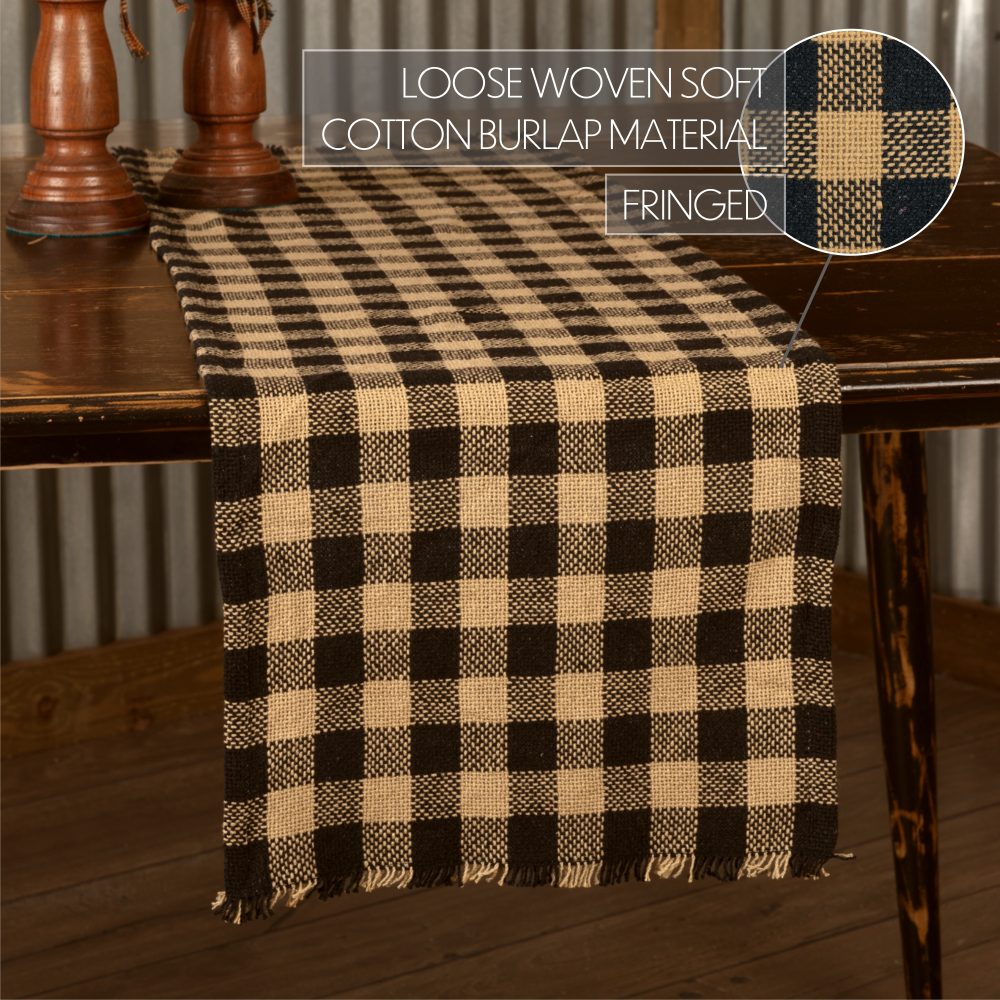 LOOSE WOVEN SOFT COTTON BURLAP MATERIAL

FRINGED