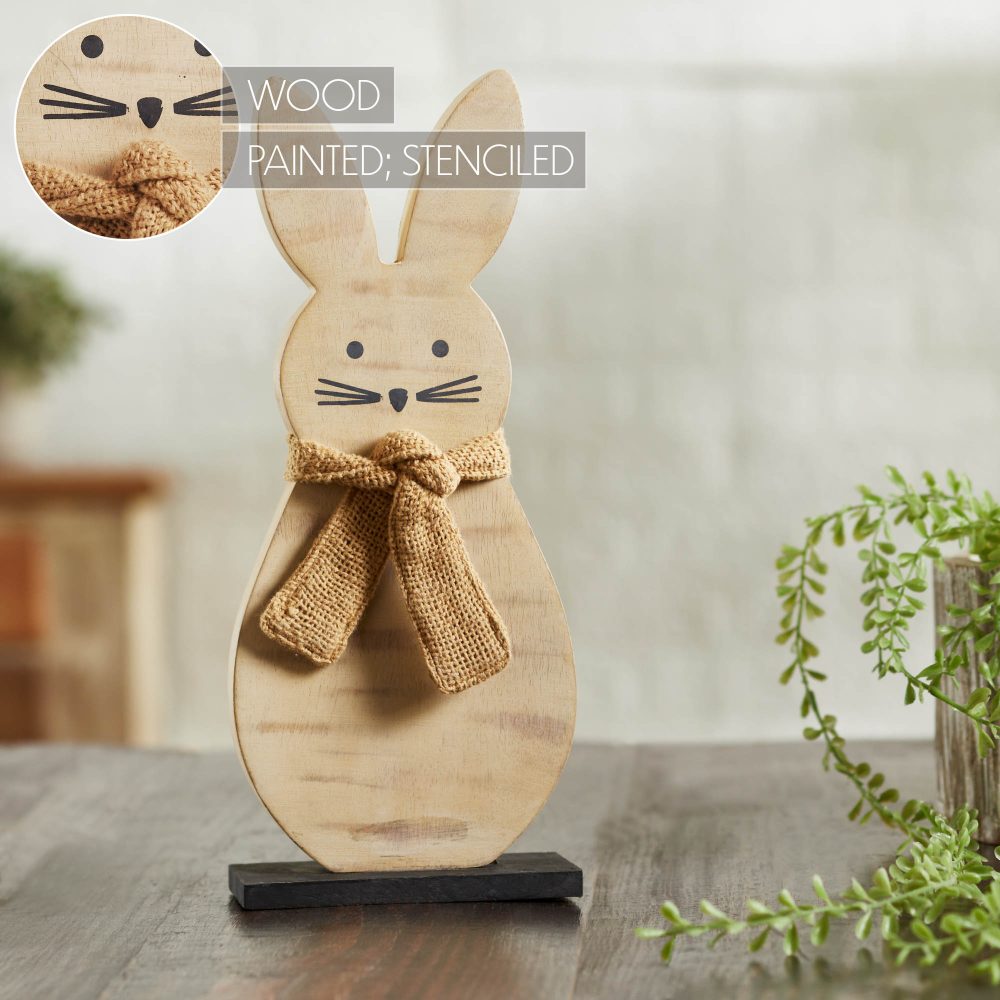 WOOD
PAINTED; STENCILED