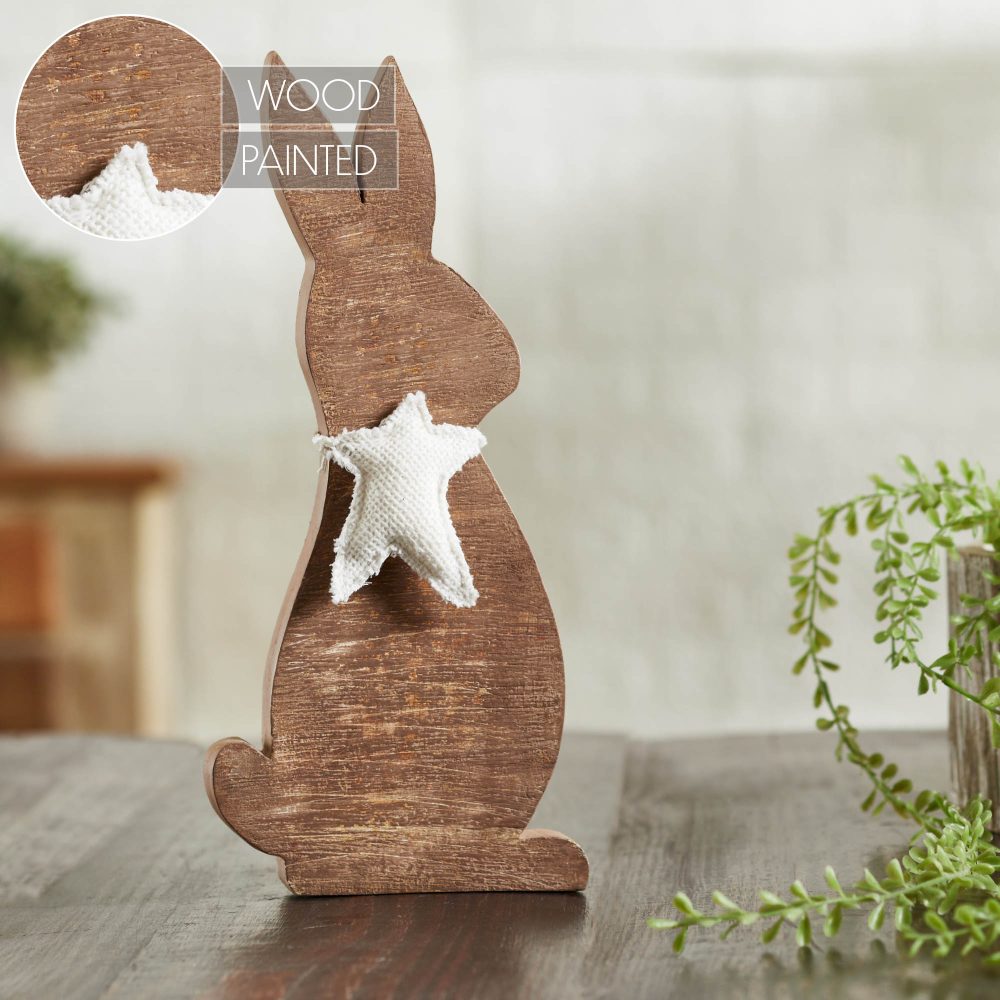 WOOD
PAINTED