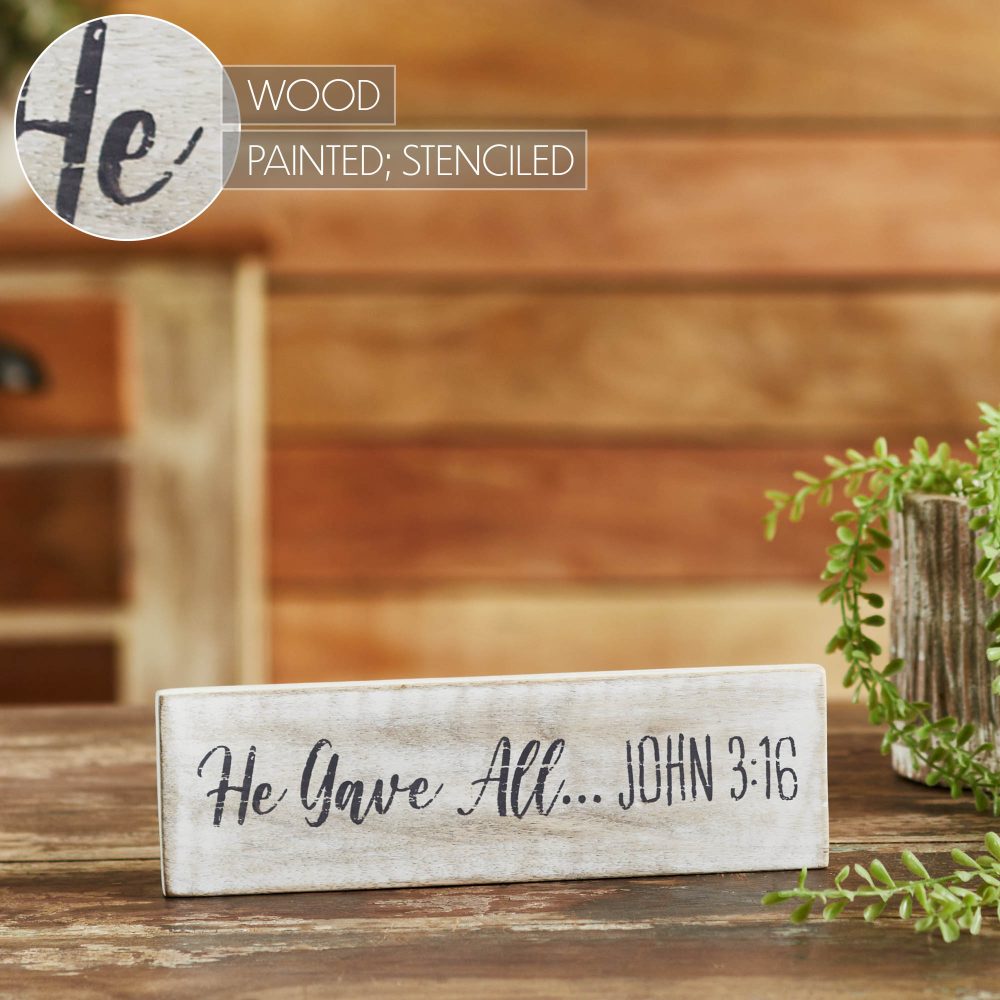 He

WOOD

PAINTED; STENCILED

He Gave All... JOHN 3:16