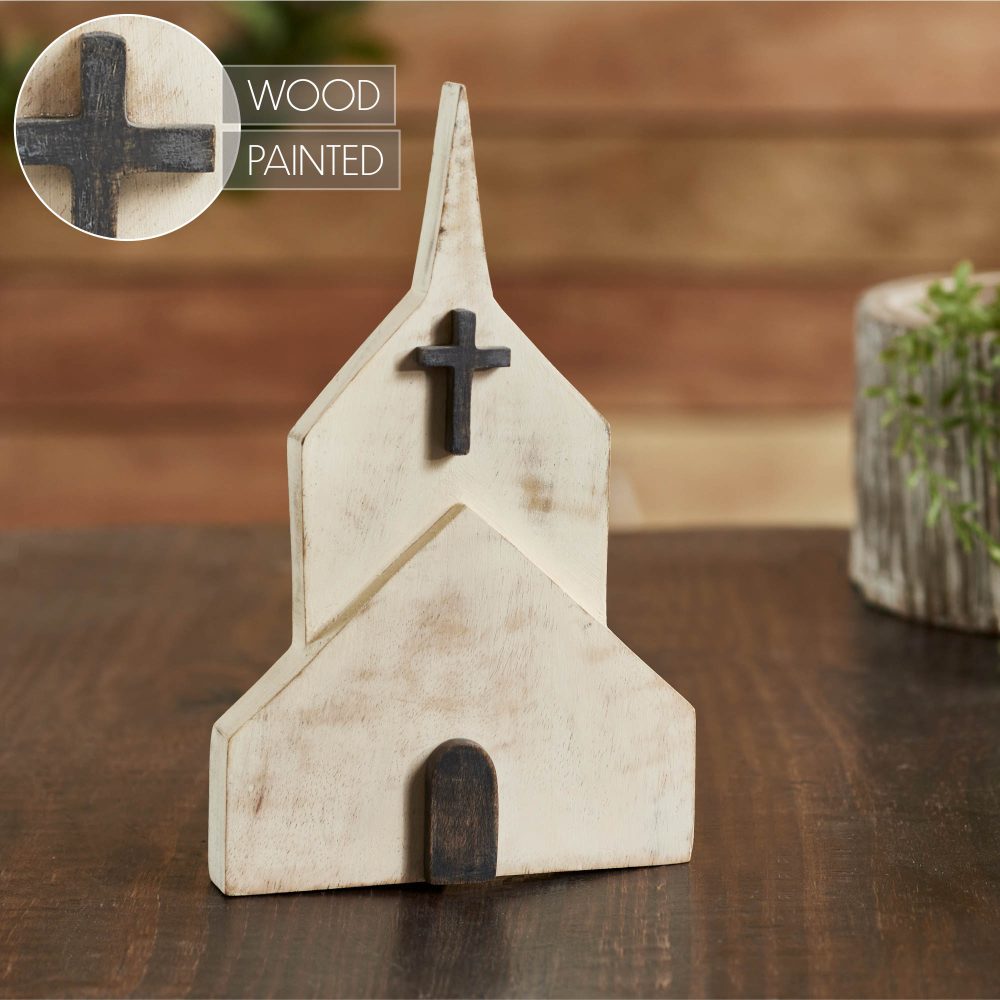 WOOD
PAINTED